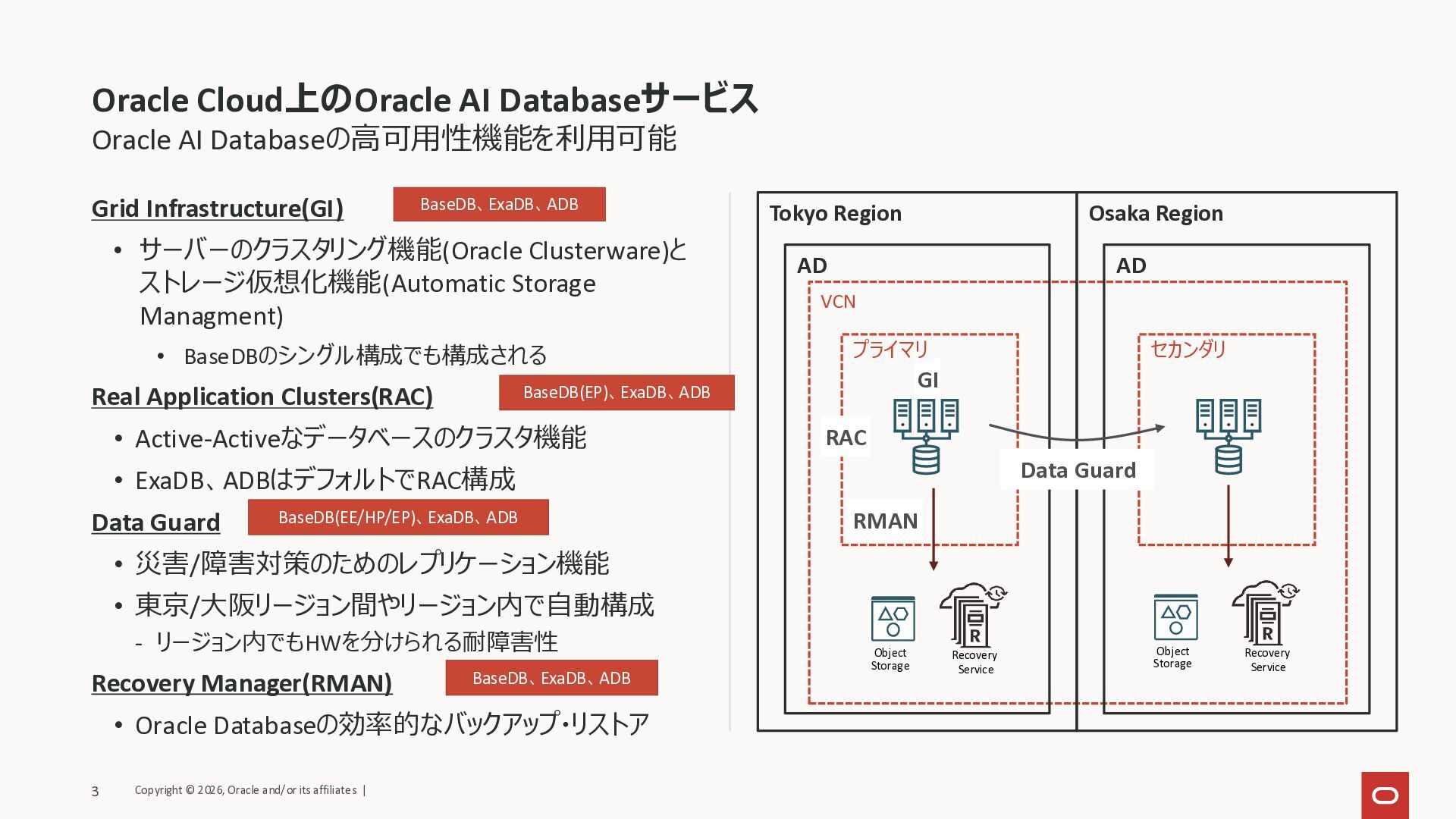 Oracle Cloud上のOracle AI Databaseサービス
Oracle AI Databaseの高可用性機能を利用可能

Grid Infrastructure(GI)
BaseDB、ExaDB、ADB

• サーバーのクラスタリング機能(Oracle Clusterware)とストレージ仮想化機能(Automatic Storage Managment)
  • BaseDBのシングル構成でも構成される

Real Application Clusters(RAC)
BaseDB(EP)、ExaDB、ADB

• Active-Activeなデータベースのクラスタ機能
• ExaDB、ADBはデフォルトでRAC構成

Data Guard
BaseDB(EE/HP/EP)、ExaDB、ADB

• 災害/障害対策のためのレプリケーション機能
• 東京/大阪リージョン間やリージョン内で自動構成
  - リージョン内でもHWを分けられる耐障害性

Recovery Manager(RMAN)
BaseDB、ExaDB、ADB

• Oracle Databaseの効率的なバックアップ・リストア

Tokyo Region
AD
VCN
プライマリ
GI
RAC
RMAN
Object Storage
Recovery Service

Data Guard

Osaka Region
AD
セカンダリ
Object Storage
Recovery Service

3 Copyright © 2026, Oracle and/or its affiliates |