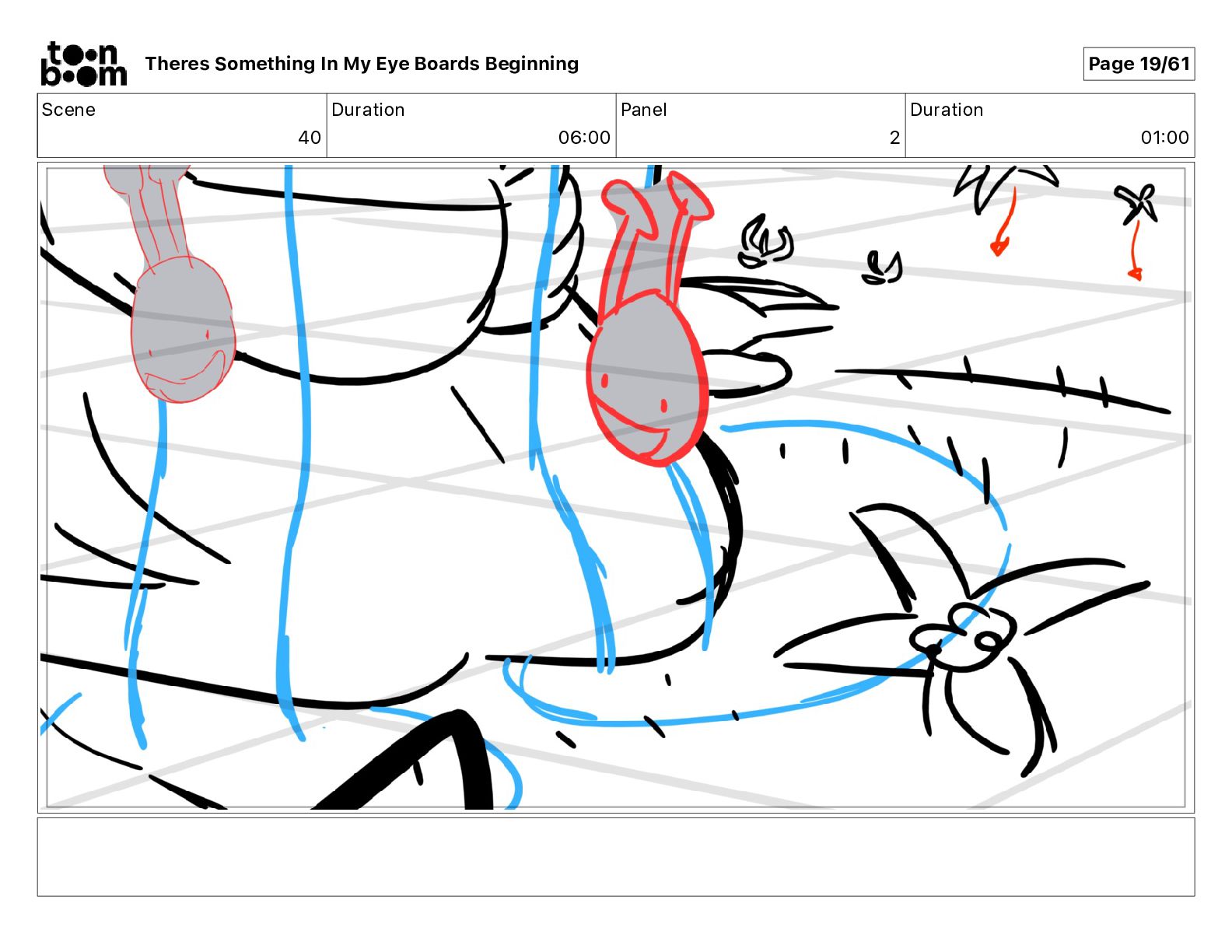 toon boom Theres Something In My Eye Boards Beginning

Page 19/61

| Scene | Duration | Panel | Duration |
|---|---|---|---|
| 40 | 06:00 | 2 | 01:00 |