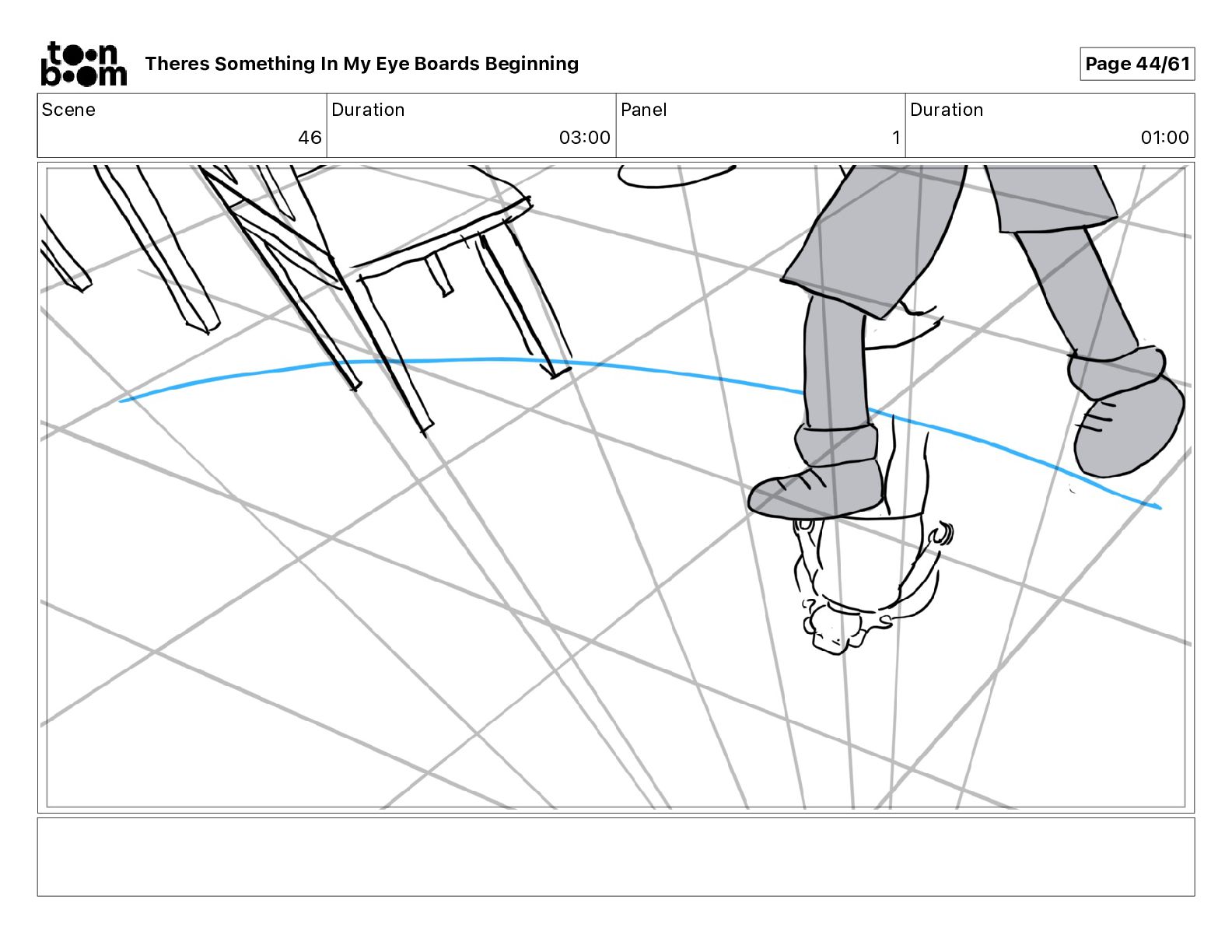 toon boom Theres Something In My Eye Boards Beginning

Page 44/61

| Scene | Duration | Panel | Duration |
|---|---|---|---|
| 46 | 03:00 | 1 | 01:00 |