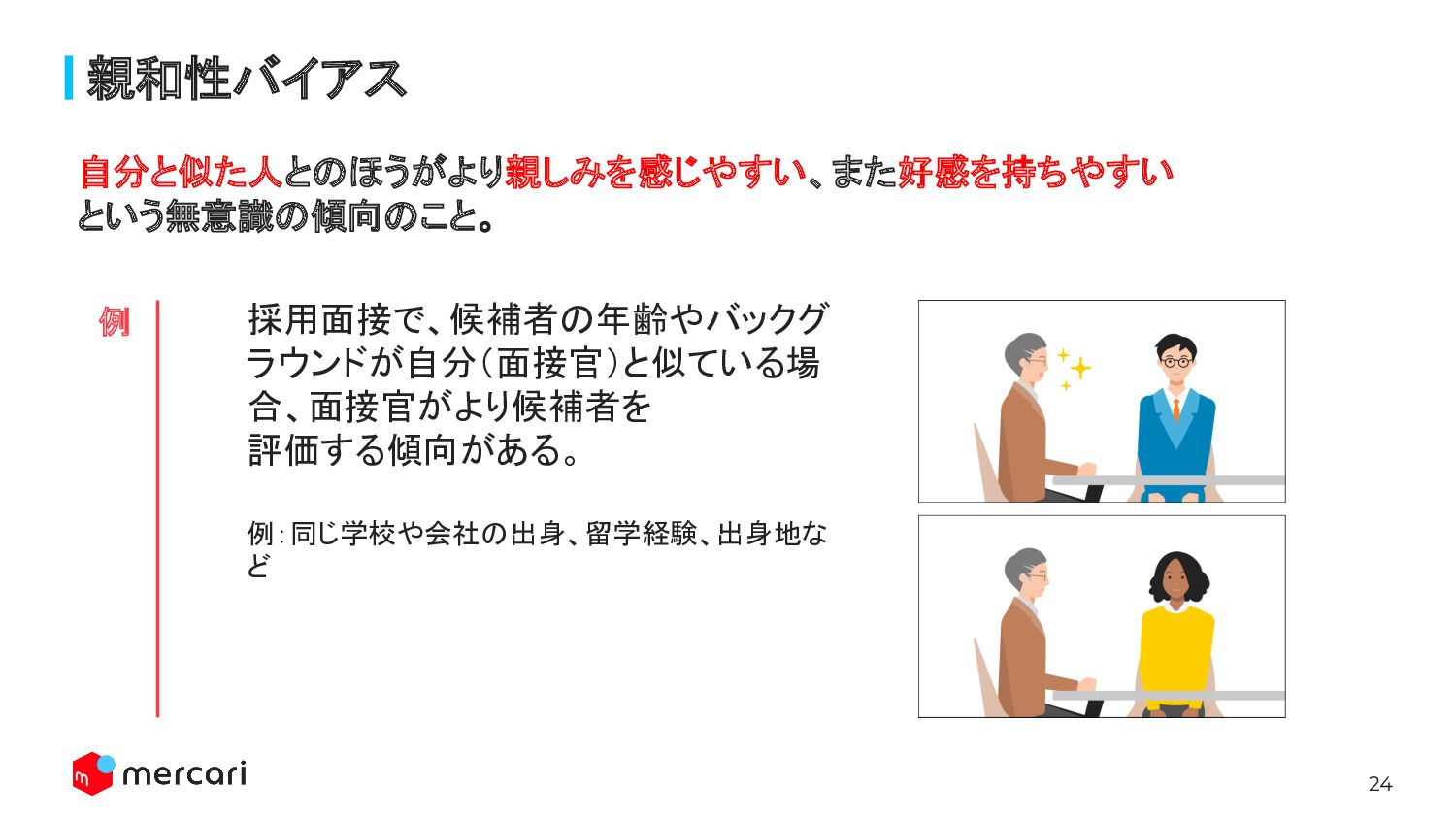 親和性バイアス

自分と似た人とのほうがより親しみを感じやすい、また好感を持ちやすいという無意識の傾向のこと。

例

採用面接で、候補者の年齢やバックグラウンドが自分(面接官)と似ている場合、面接官がより候補者を評価する傾向がある。

例:同じ学校や会社の出身、留学経験、出身地など

mercari

24