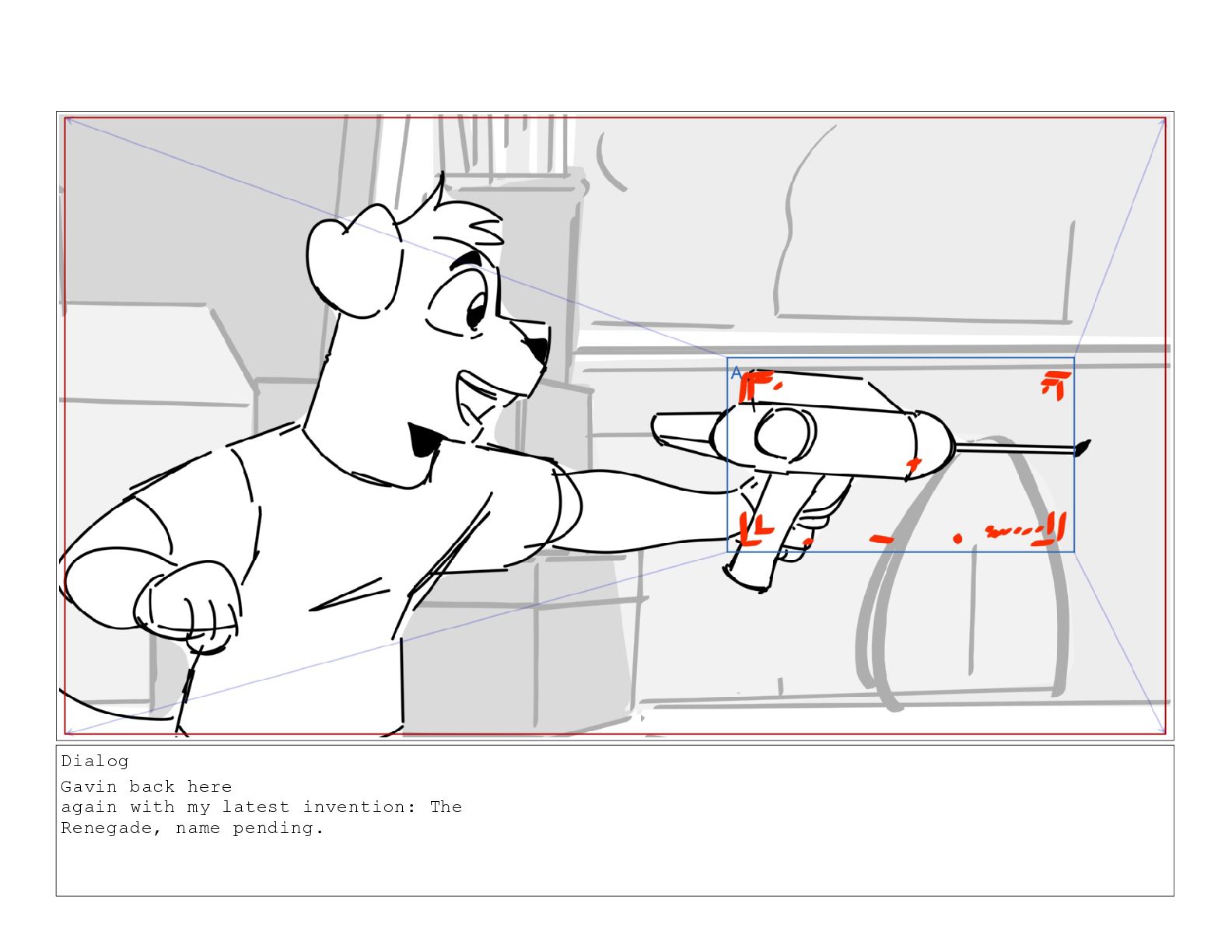 A

Dialog

Gavin back here again with my latest invention: The Renegade, name pending.