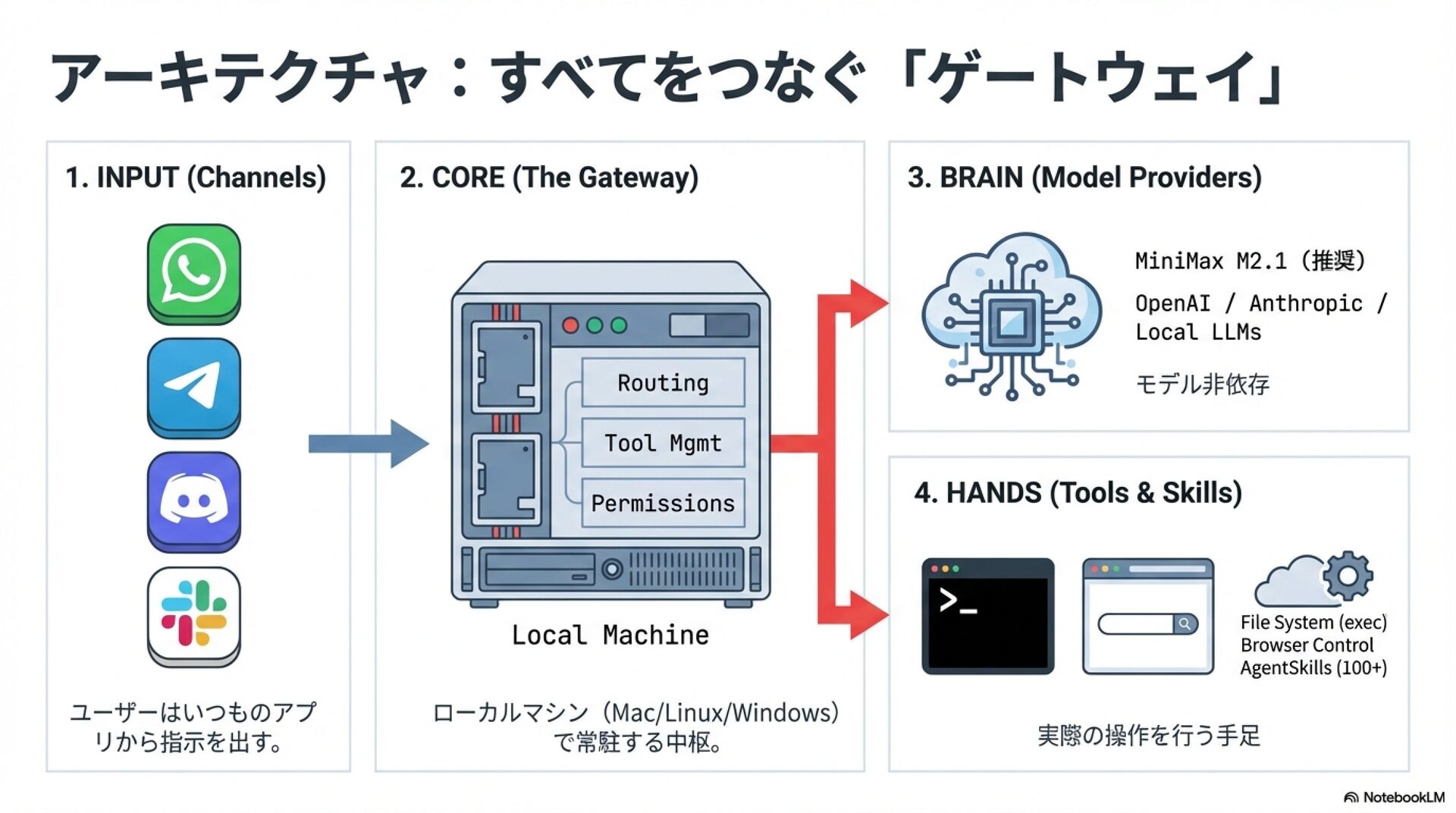 アーキテクチャ：すべてをつなぐ「ゲートウェイ」

1. INPUT (Channels)

ユーザーはいつものアプリから指示を出す。

2. CORE (The Gateway)

Routing

Tool Mgmt

Permissions

Local Machine

ローカルマシン（Mac/Linux/Windows）で常駐する中枢。

3. BRAIN (Model Providers)

MiniMax M2.1（推奨）

OpenAI / Anthropic / Local LLMs

モデル非依存

4. HANDS (Tools & Skills)

>_

File System (exec)
Browser Control
AgentSkills (100+)

実際の操作を行う手足

NotebookLM