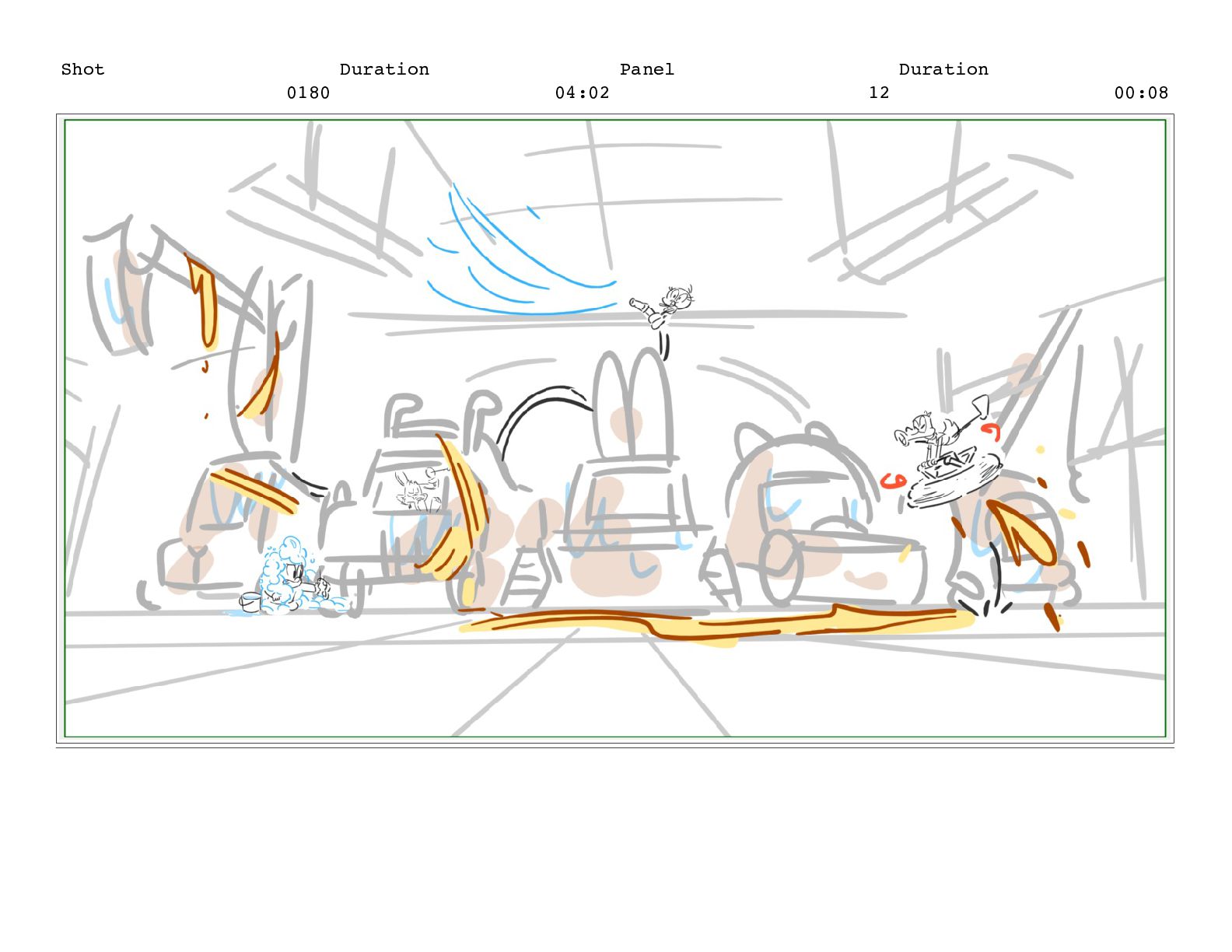 Shot Duration Panel Duration
0180 04:02 12 00:08