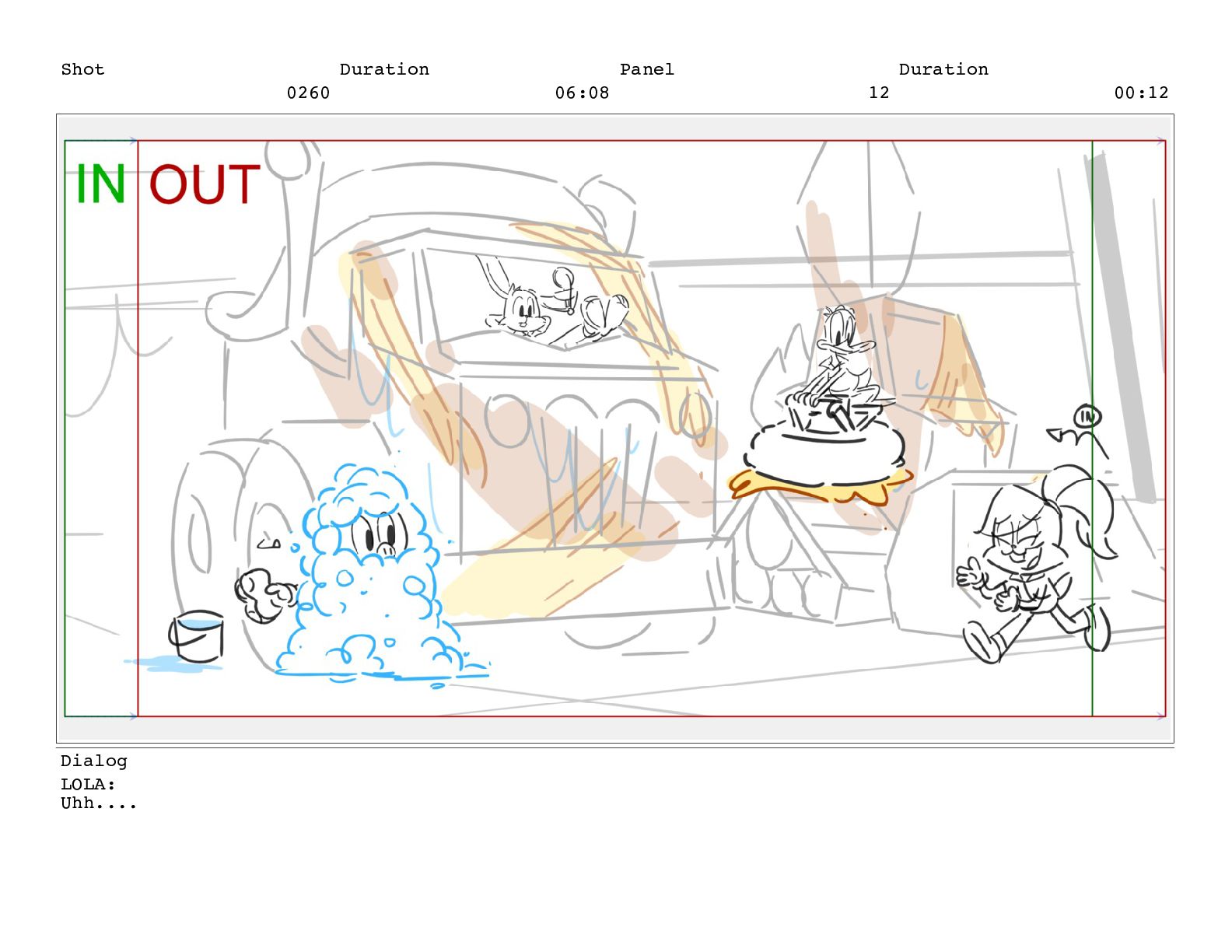 Shot Duration Panel Duration
0260 06:08 12 00:12

IN OUT

IN

Dialog
LOLA:
Uhh....