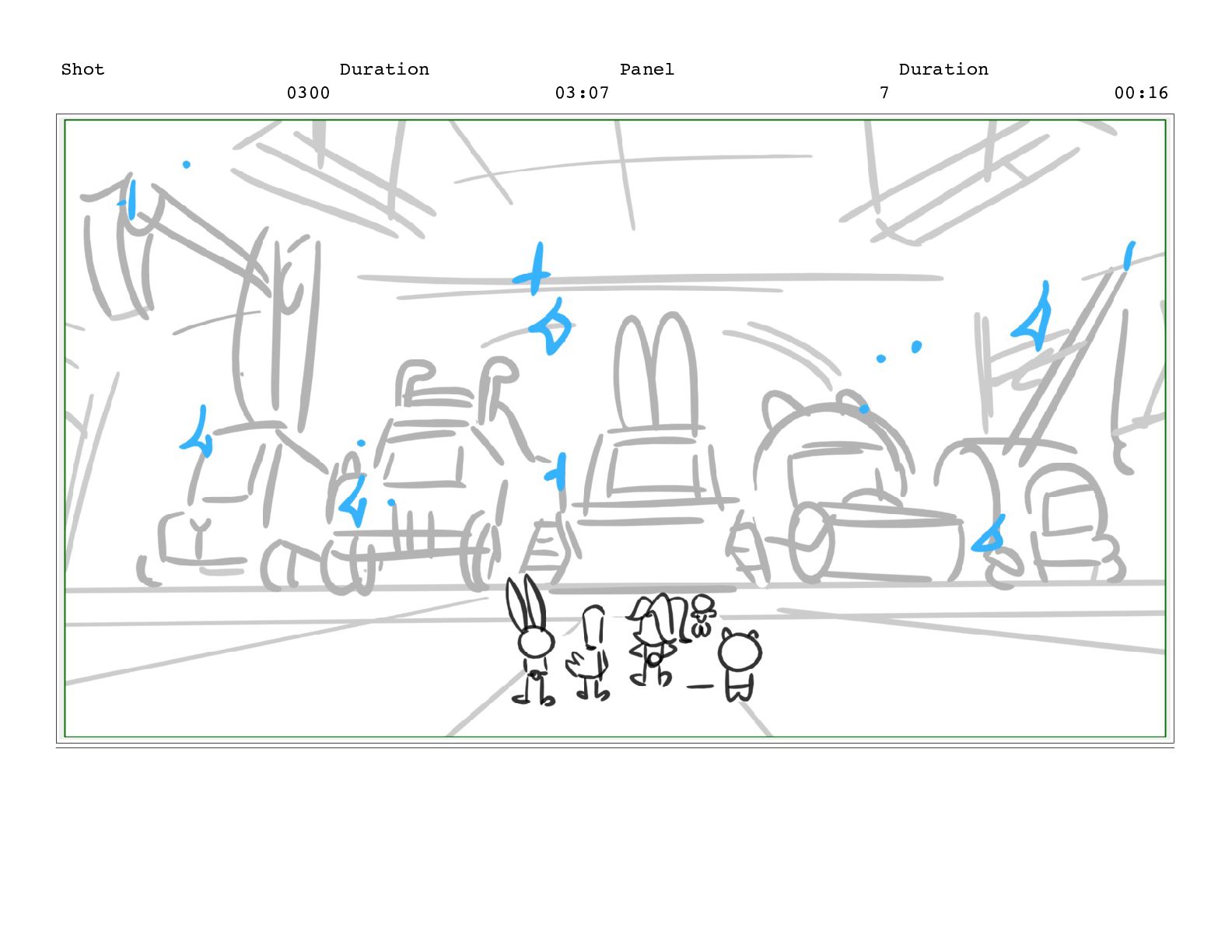 Shot Duration Panel Duration
0300 03:07 7 00:16