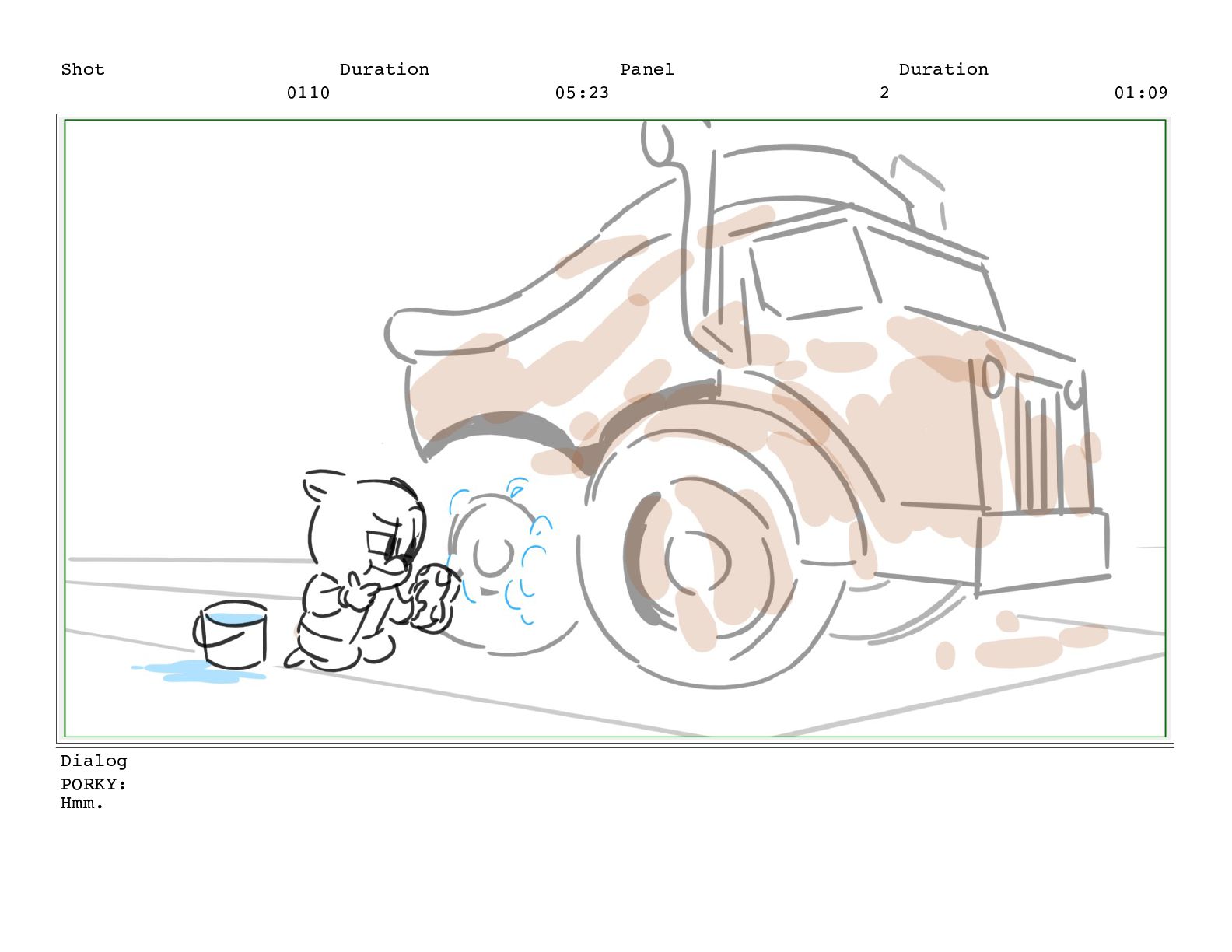 Shot Duration Panel Duration
0110 05:23 2 01:09

Dialog
PORKY:
Hmm.