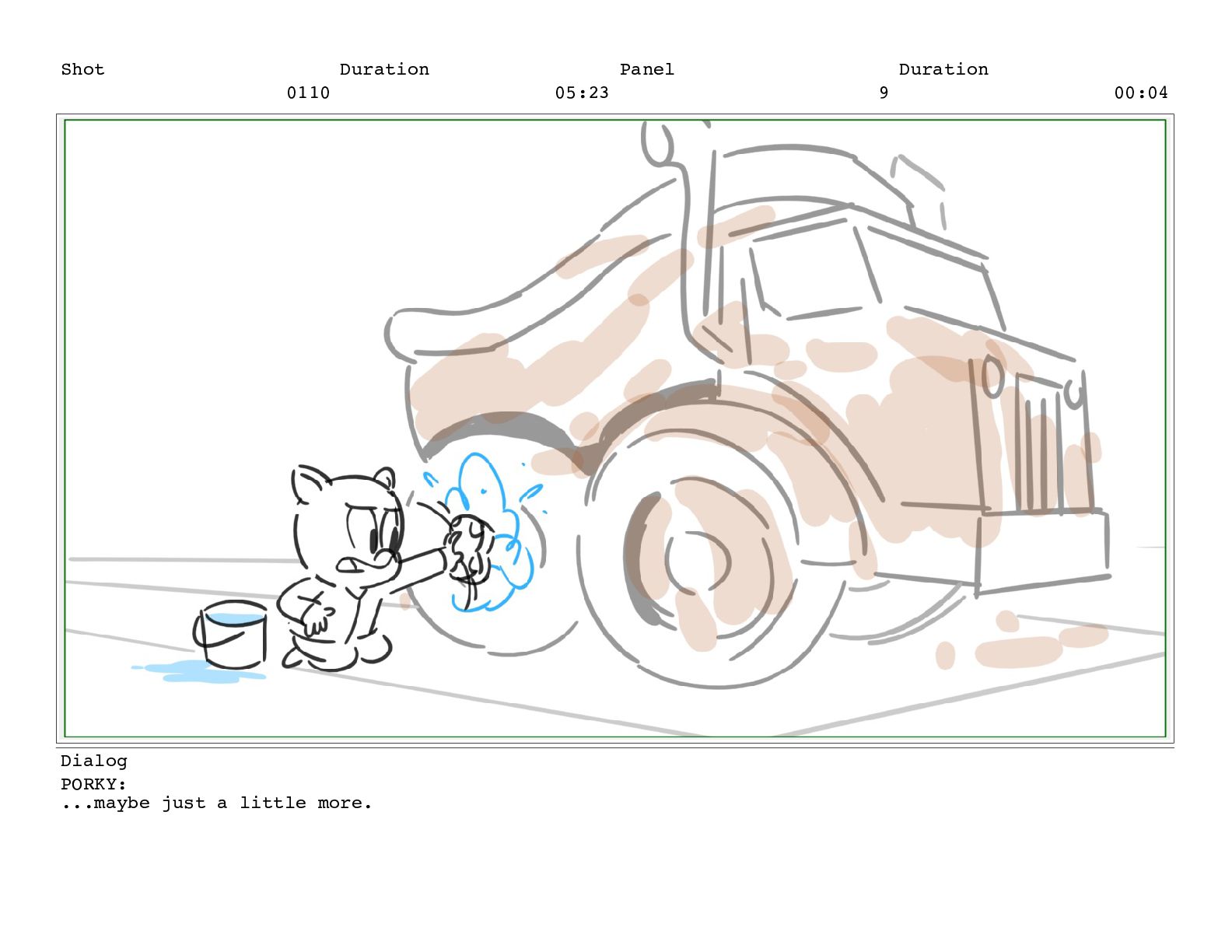 Shot Duration Panel Duration
0110 05:23 9 00:04

Dialog
PORKY:
...maybe just a little more.