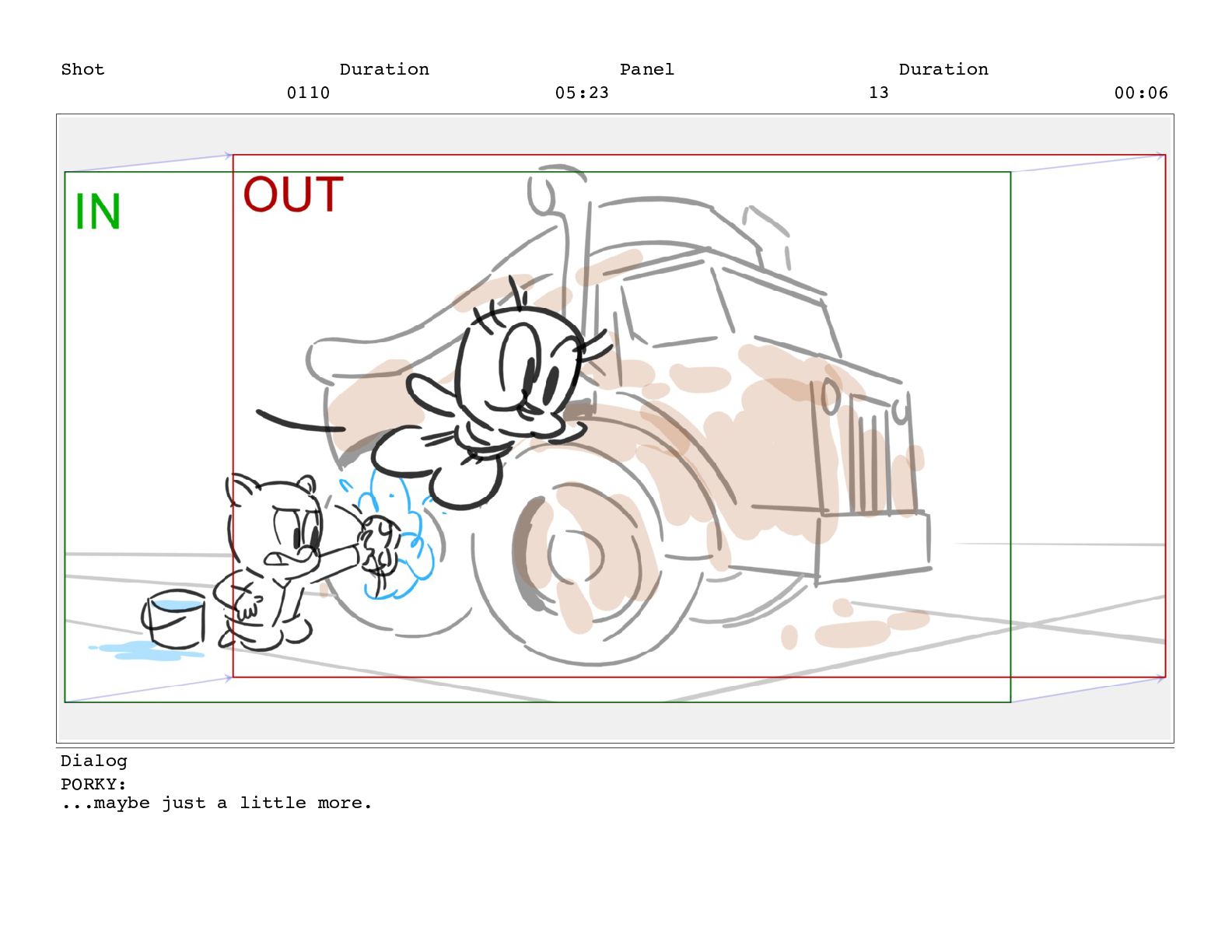 Shot Duration Panel Duration
0110 05:23 13 00:06

IN
OUT

Dialog
PORKY:
...maybe just a little more.