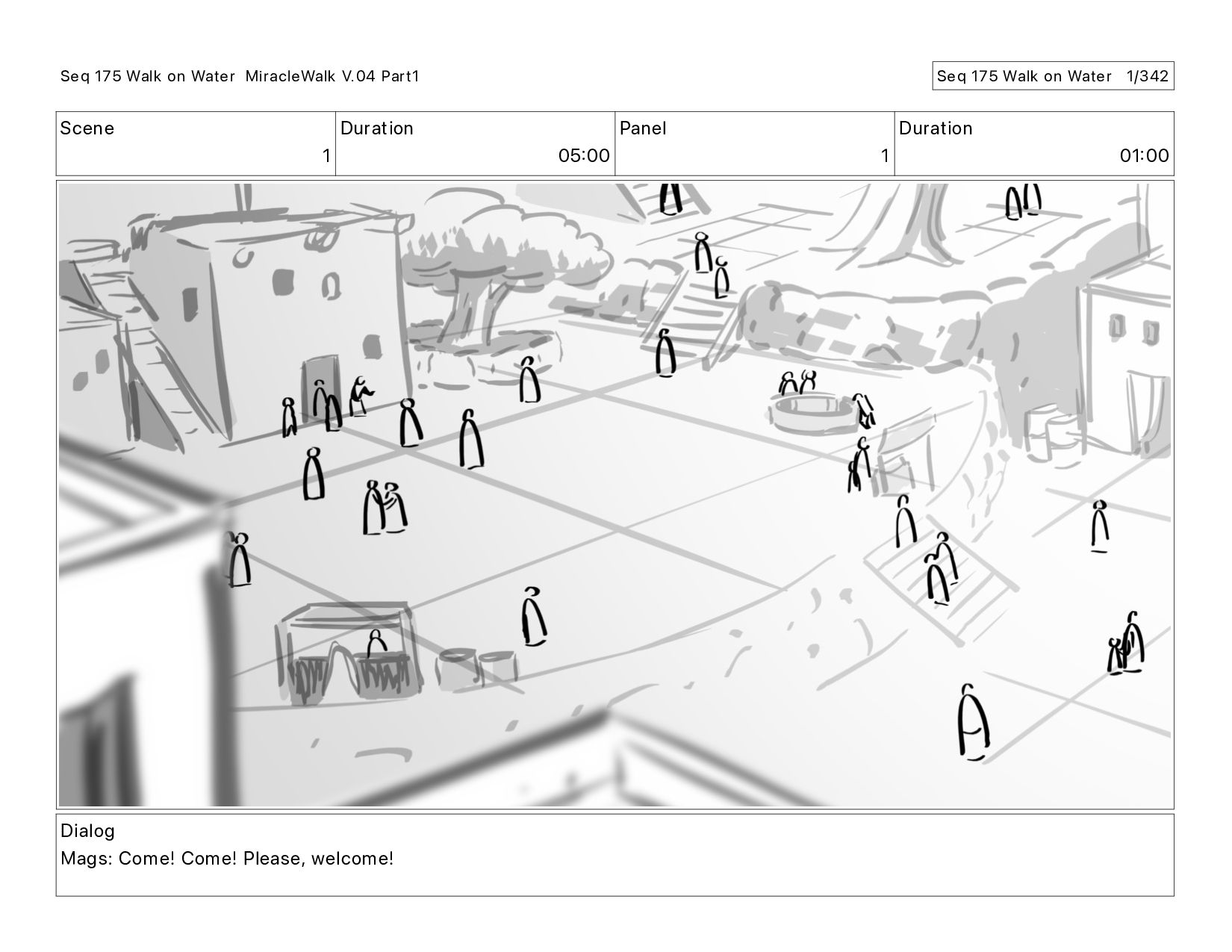 Seq 175 Walk on Water MiracleWalk V.04 Part1

Seq 175 Walk on Water 1/342

| Scene | Duration | Panel | Duration |
|---|---|---|---|
| 1 | 05:00 | 1 | 01:00 |

Dialog
Mags: Come! Come! Please, welcome!