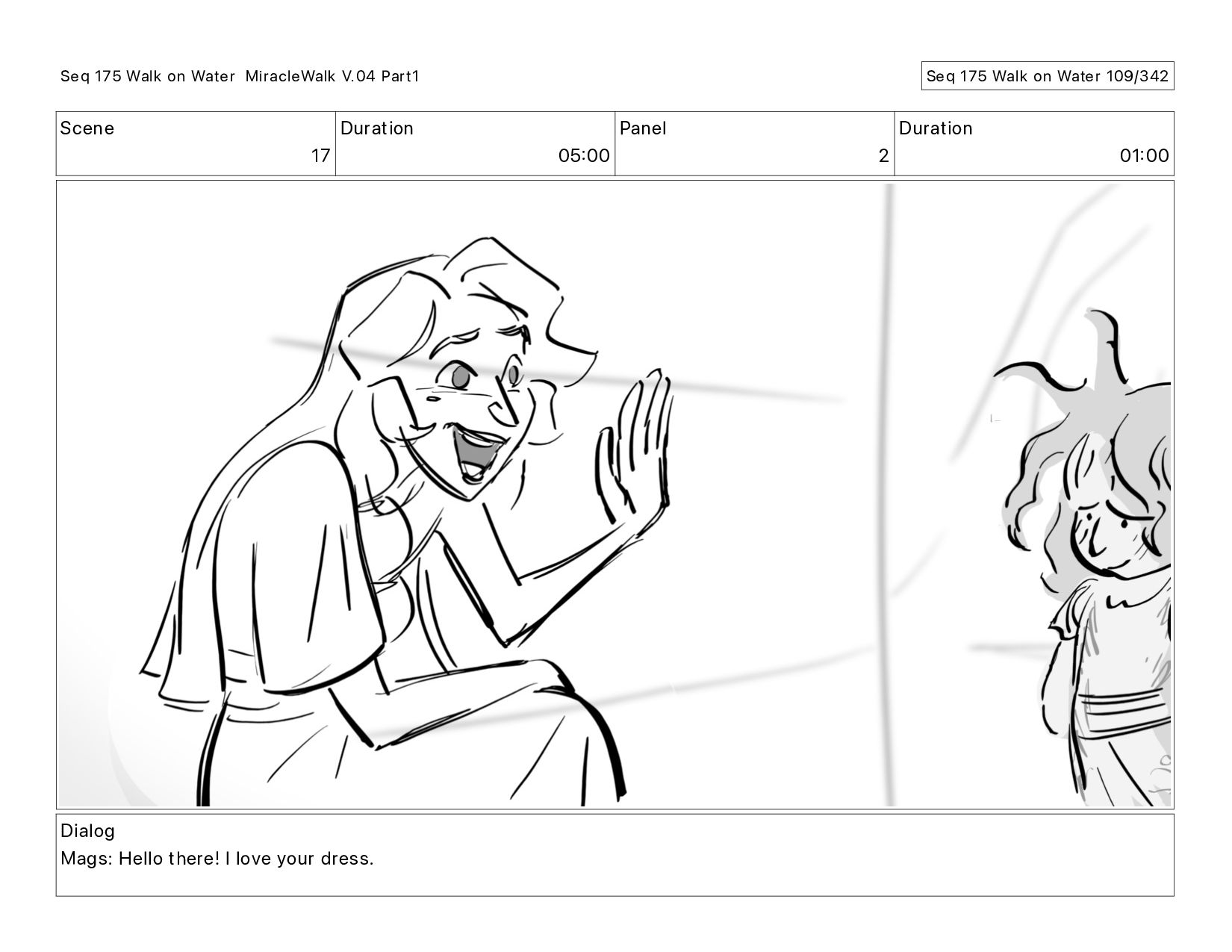 Seq 175 Walk on Water MiracleWalk V.04 Part1

Seq 175 Walk on Water 109/342

| Scene | Duration | Panel | Duration |
|---|---|---|---|
| 17 | 05:00 | 2 | 01:00 |

Dialog
Mags: Hello there! I love your dress.