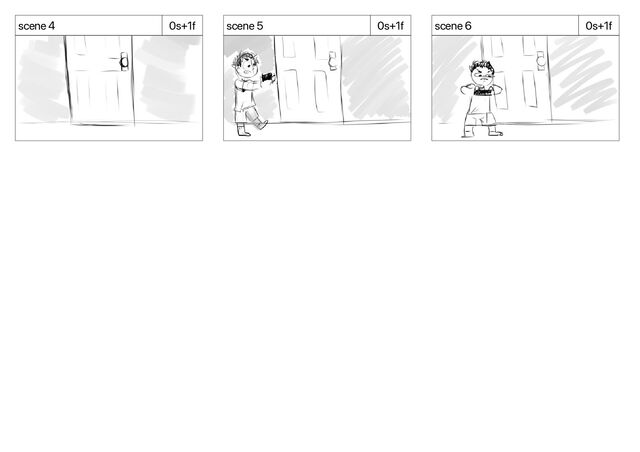 scene 4 0s+1f

scene 5 0s+1f

scene 6 0s+1f