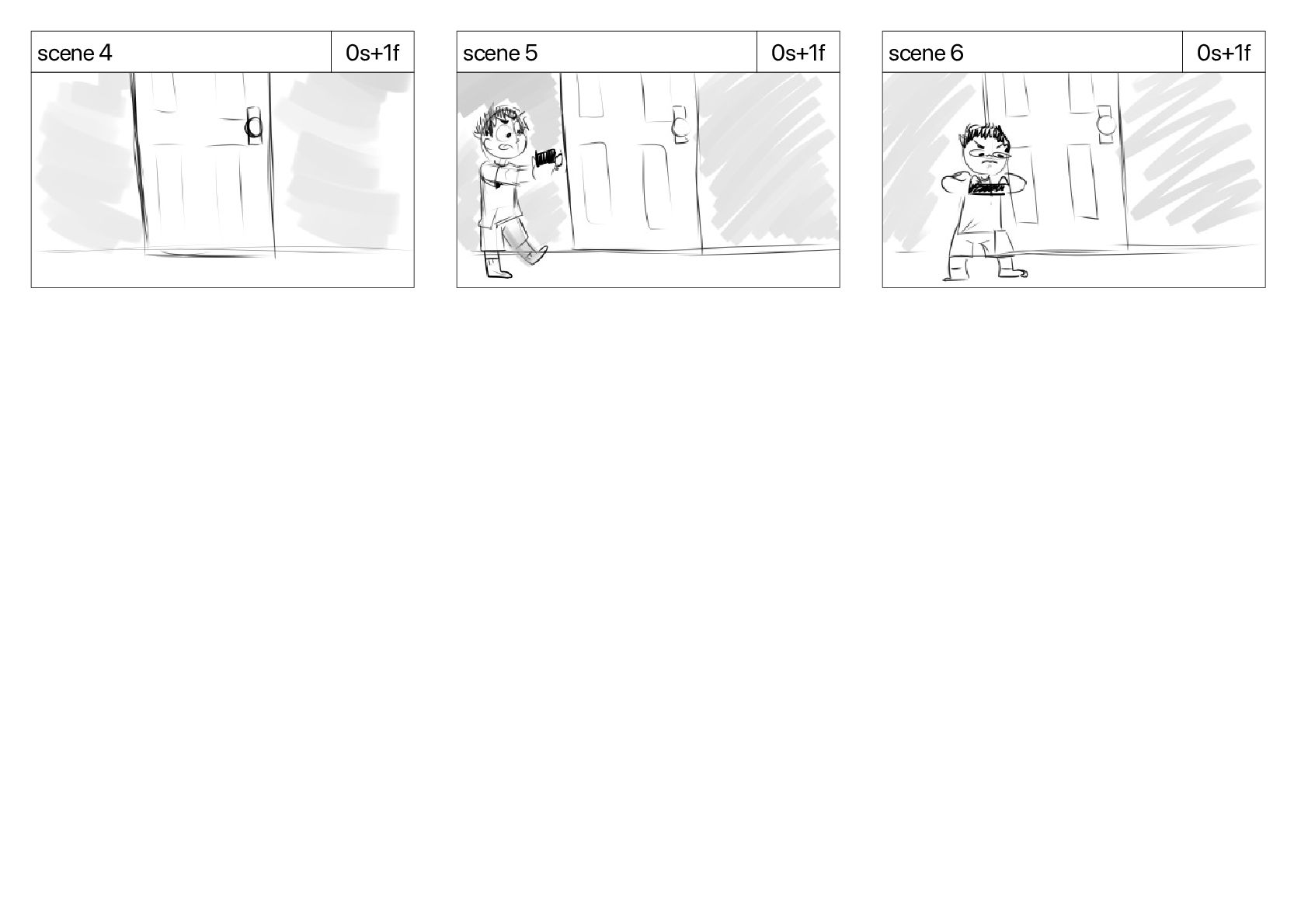 scene 4 0s+1f

scene 5 0s+1f

scene 6 0s+1f