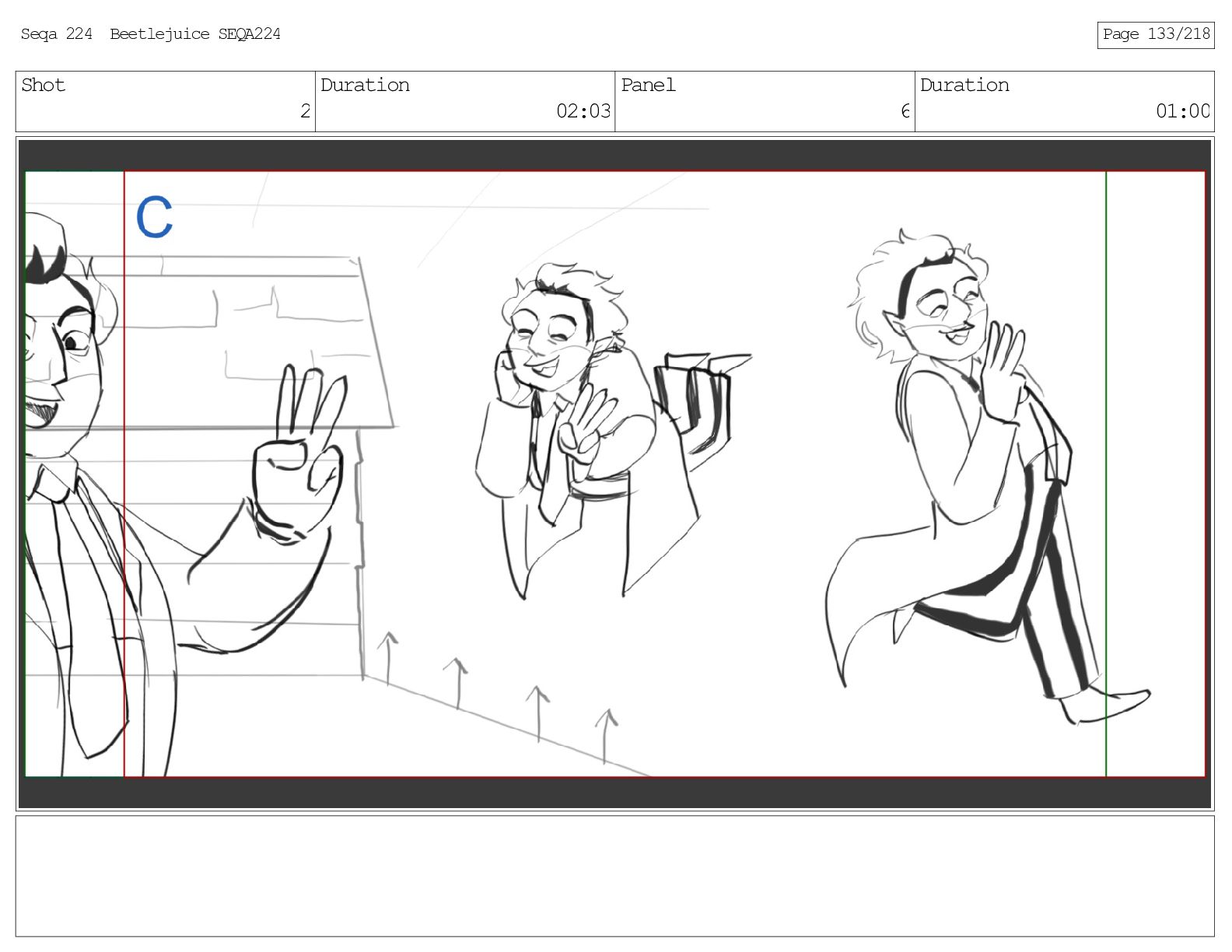 Seqa 224 Beetlejuice SEQA224

Page 133/218

| Shot | Duration | Panel | Duration |
|---|---|---|---|
| 2 | 02:03 | 6 | 01:00 |

C