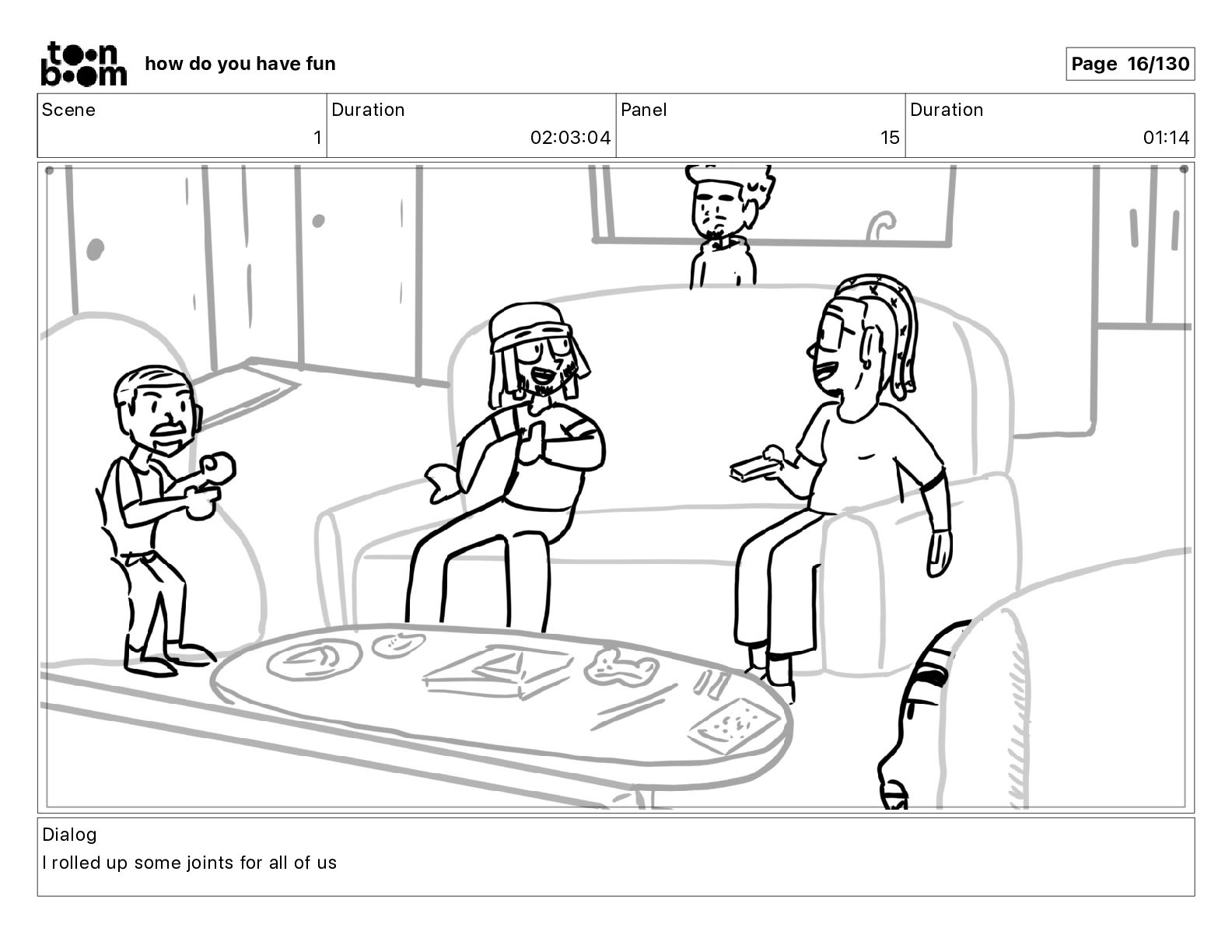 toon boom how do you have fun

Page 16/130

| Scene | Duration | Panel | Duration |
|---|---|---|---|
| 1 | 02:03:04 | 15 | 01:14 |

Dialog
I rolled up some joints for all of us