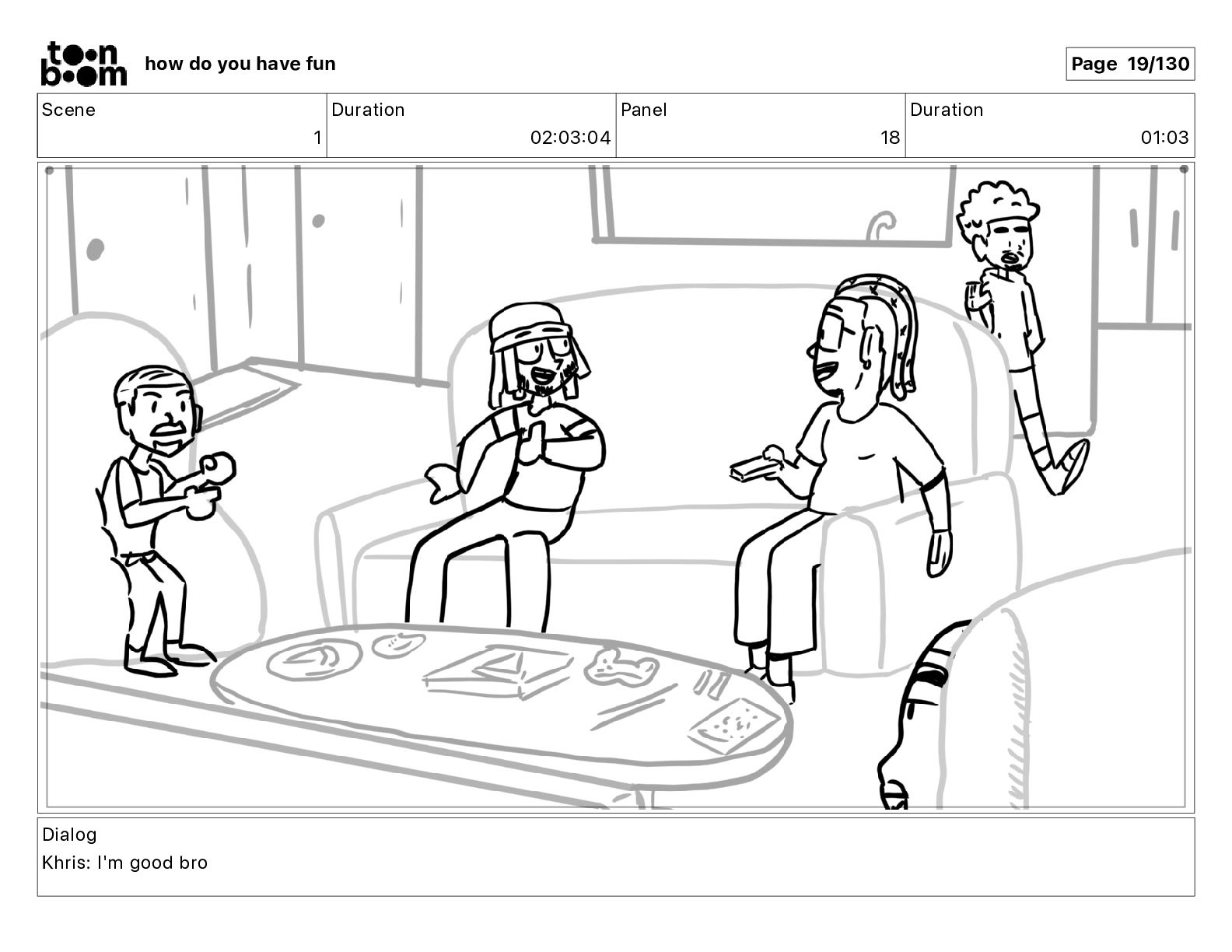 toon boom how do you have fun

Page 19/130

| Scene | Duration | Panel | Duration |
|---|---|---|---|
| 1 | 02:03:04 | 18 | 01:03 |

Dialog
Khris: I'm good bro