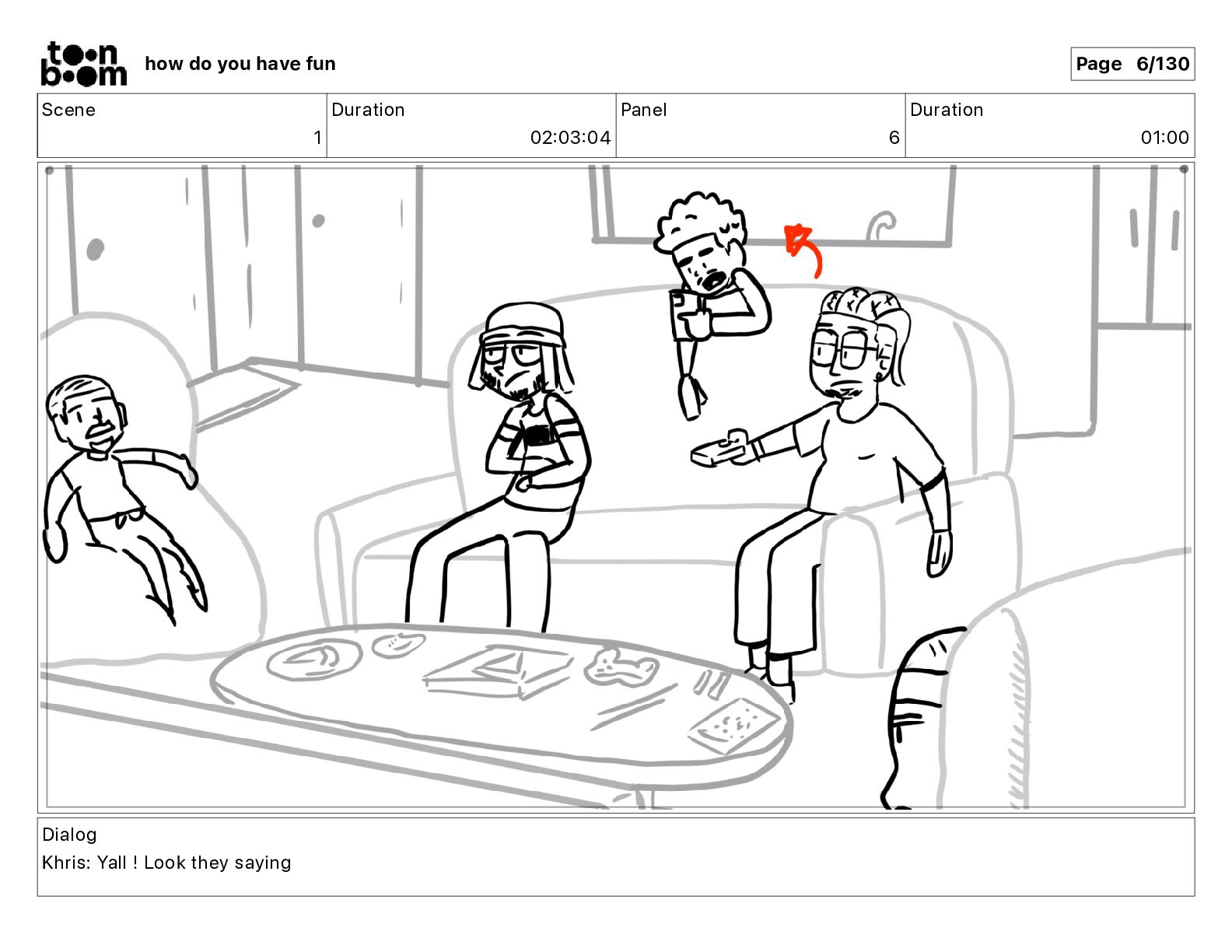 toon boom how do you have fun

Page 6/130

| Scene | Duration | Panel | Duration |
|---|---|---|---|
| 1 | 02:03:04 | 6 | 01:00 |

Dialog
Khris: Yall ! Look they saying