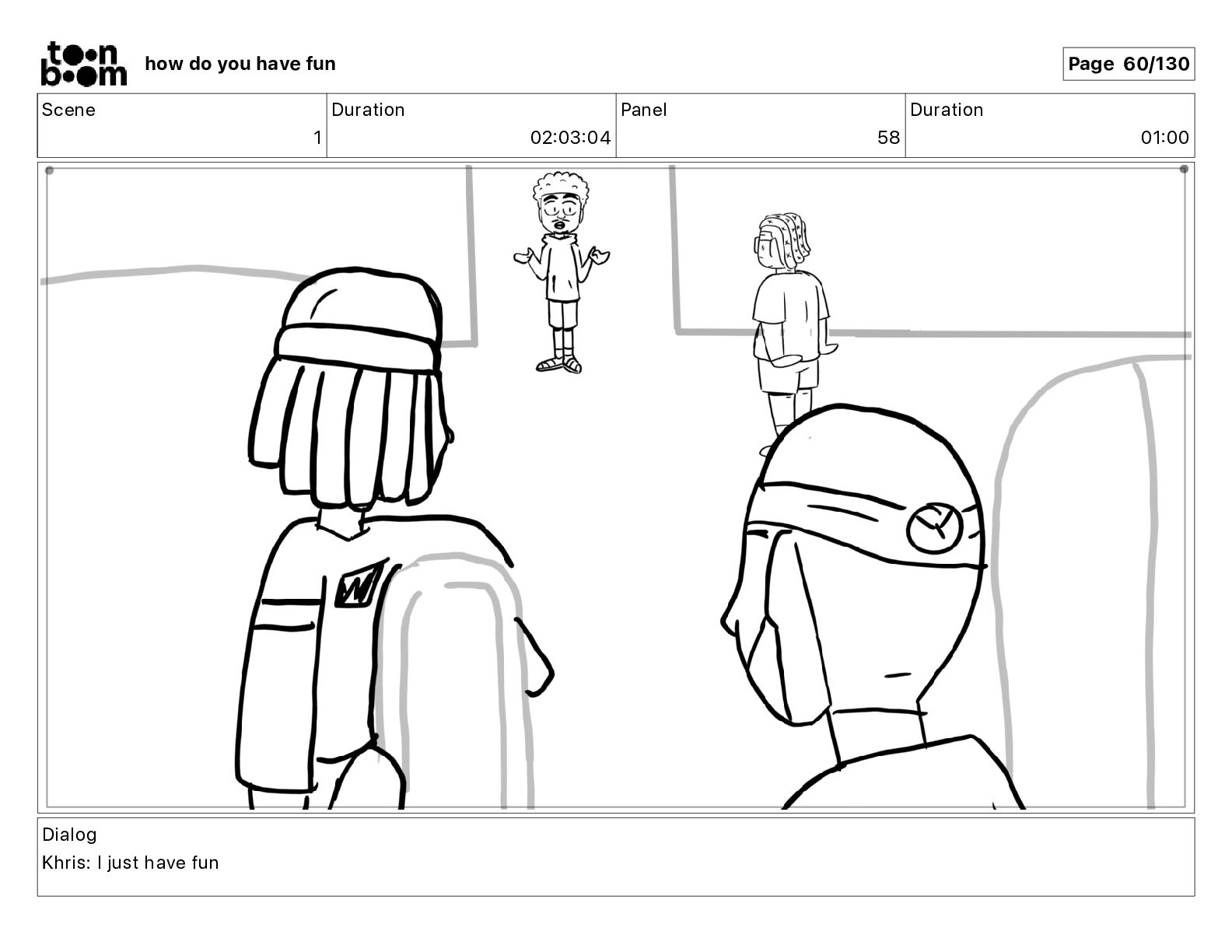 toon boom how do you have fun

Page 60/130

| Scene | Duration | Panel | Duration |
|---|---|---|---|
| 1 | 02:03:04 | 58 | 01:00 |

W

Dialog
Khris: I just have fun