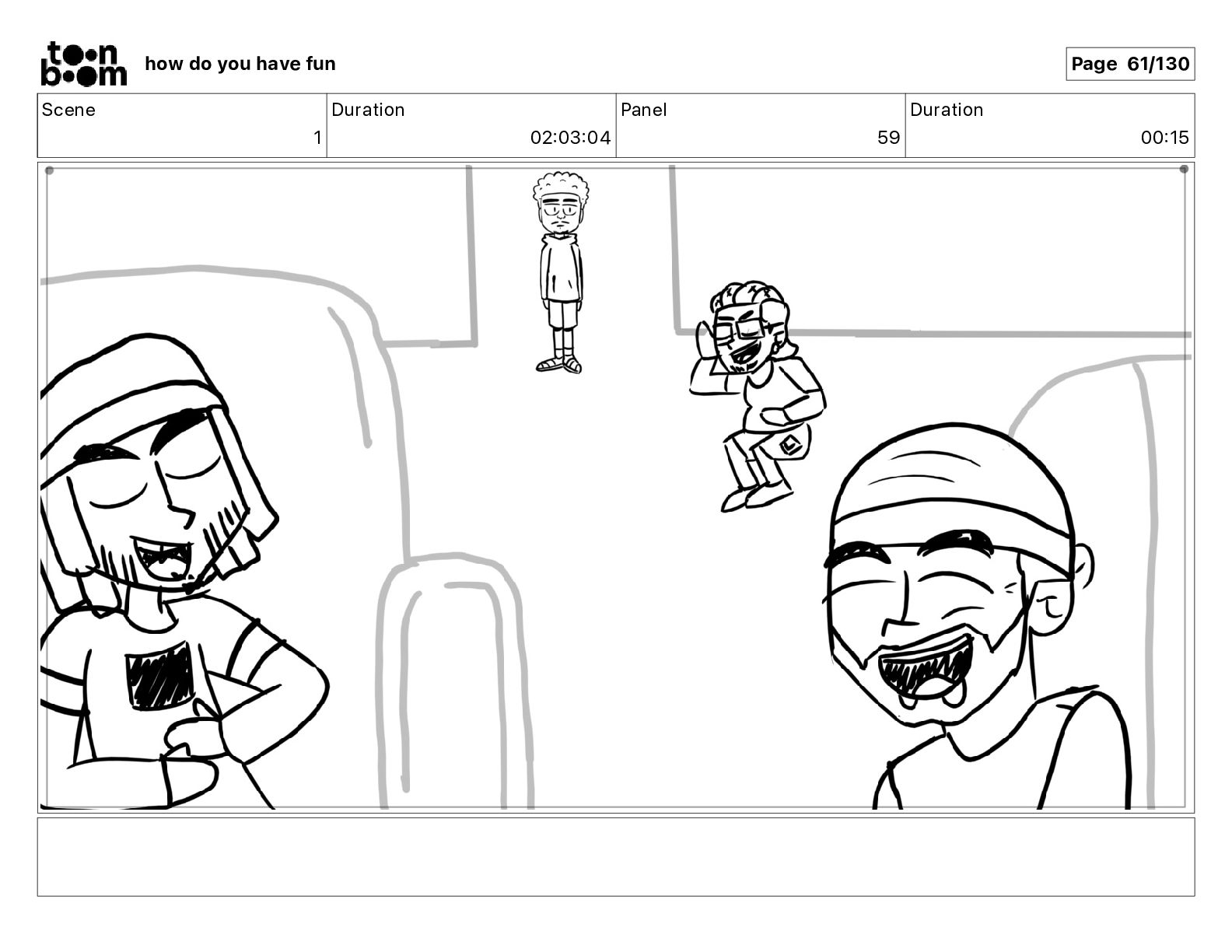 toon boom how do you have fun

Page 61/130

| Scene | Duration | Panel | Duration |
|---|---|---|---|
| 1 | 02:03:04 | 59 | 00:15 |