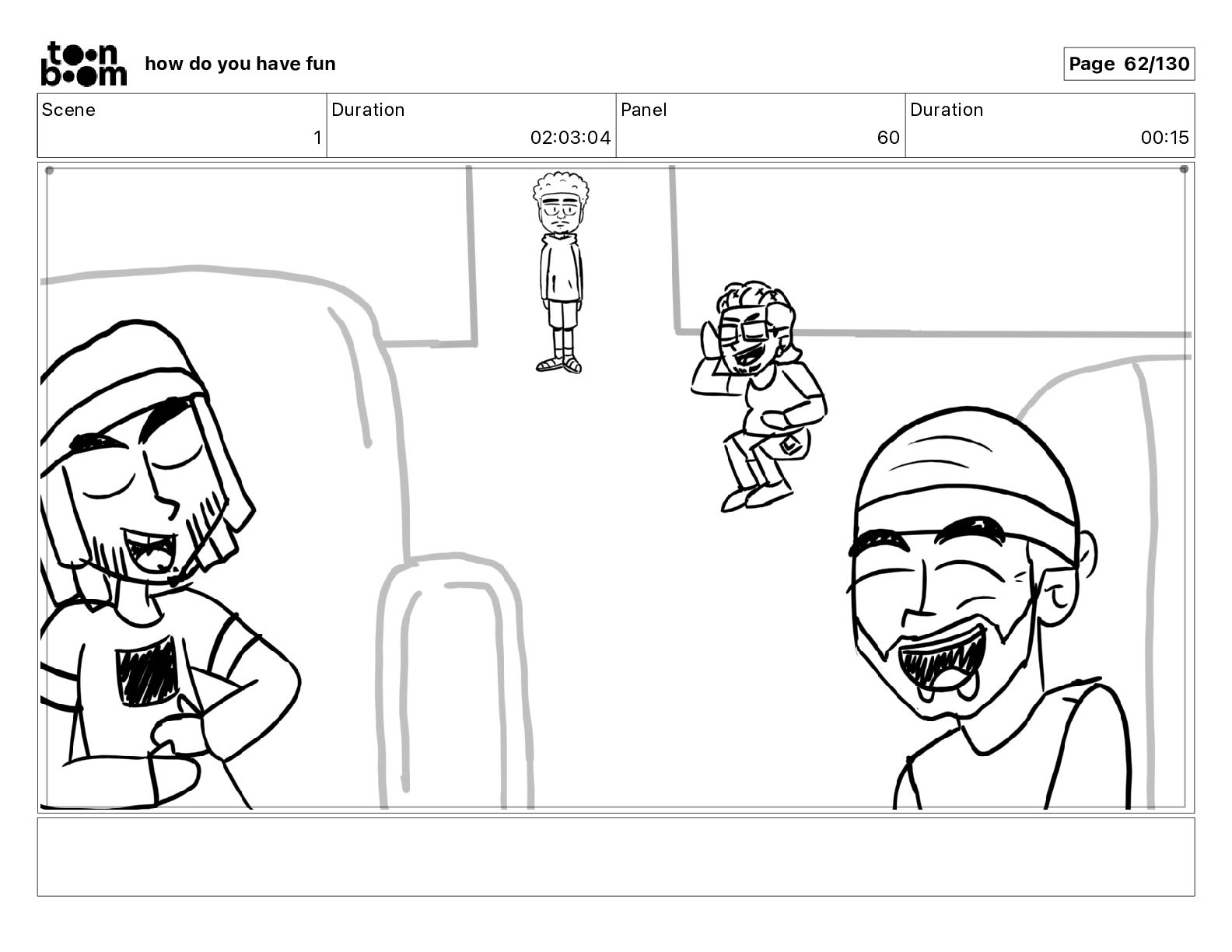 toon boom how do you have fun

Page 62/130

| Scene | Duration | Panel | Duration |
|---|---|---|---|
| 1 | 02:03:04 | 60 | 00:15 |