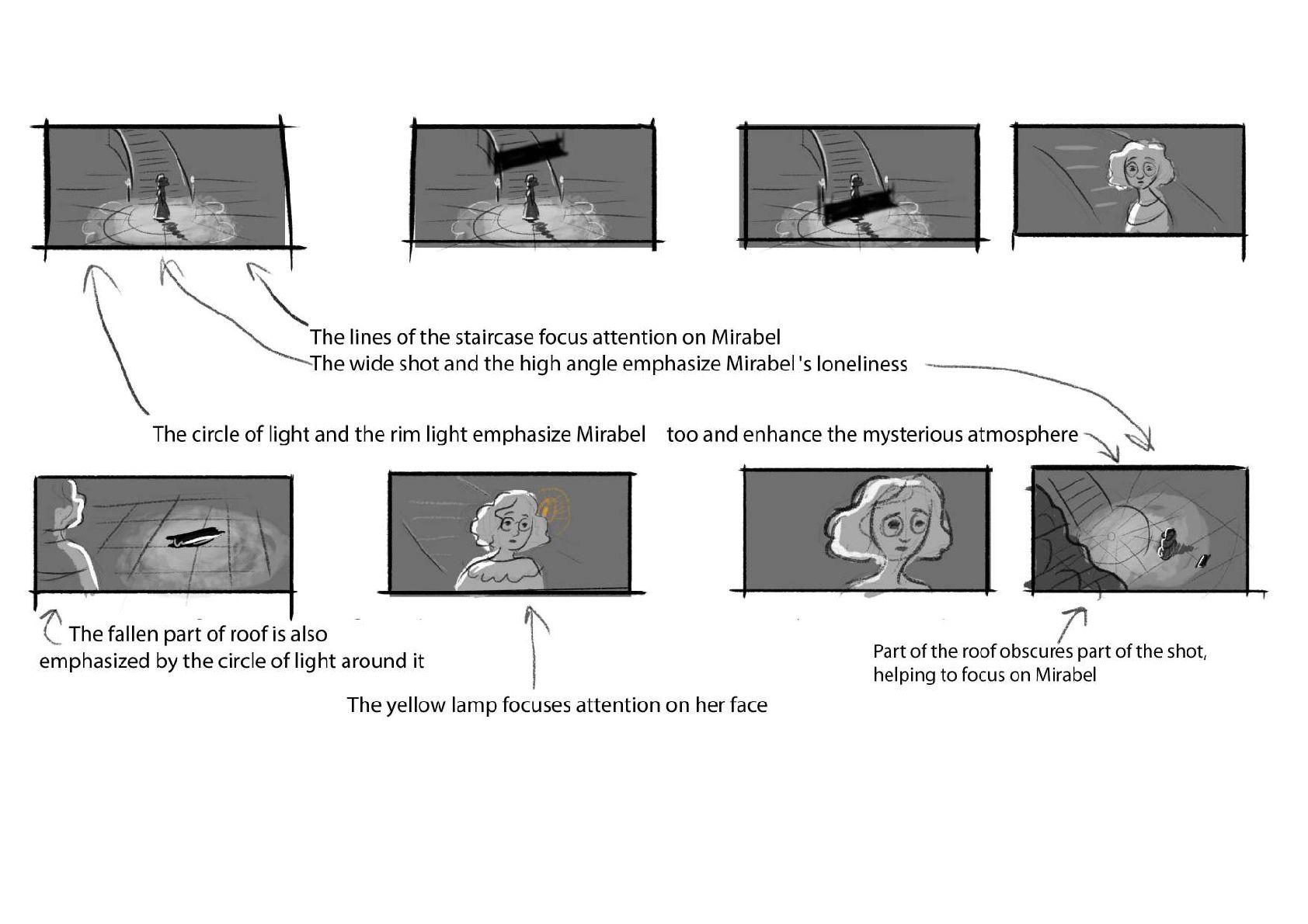 The lines of the staircase focus attention on Mirabel
The wide shot and the high angle emphasize Mirabel 's loneliness

The circle of light and the rim light emphasize Mirabel too and enhance the mysterious atmosphere

The fallen part of roof is also emphasized by the circle of light around it

The yellow lamp focuses attention on her face

Part of the roof obscures part of the shot, helping to focus on Mirabel