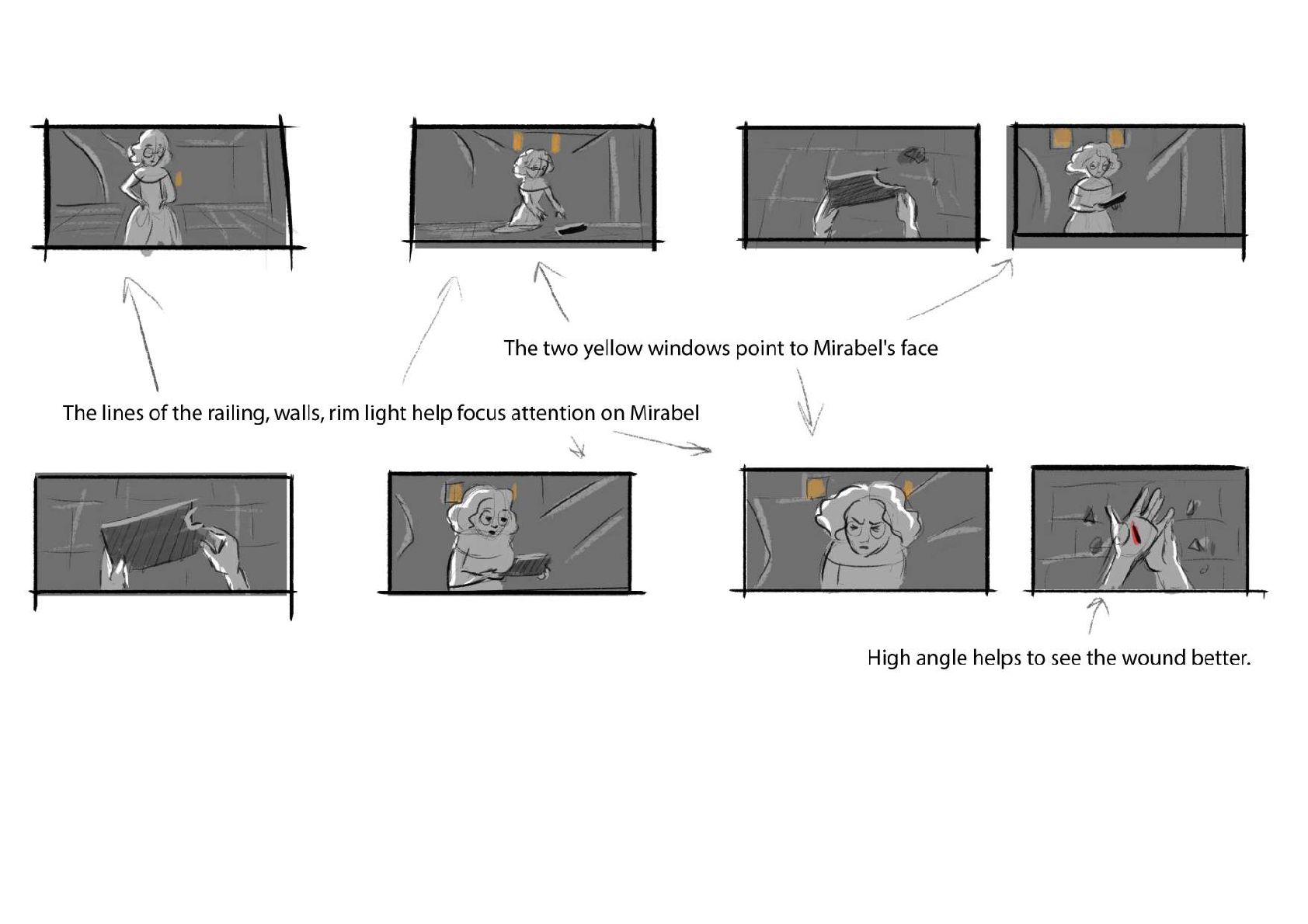 The two yellow windows point to Mirabel's face

The lines of the railing, walls, rim light help focus attention on Mirabel

High angle helps to see the wound better.