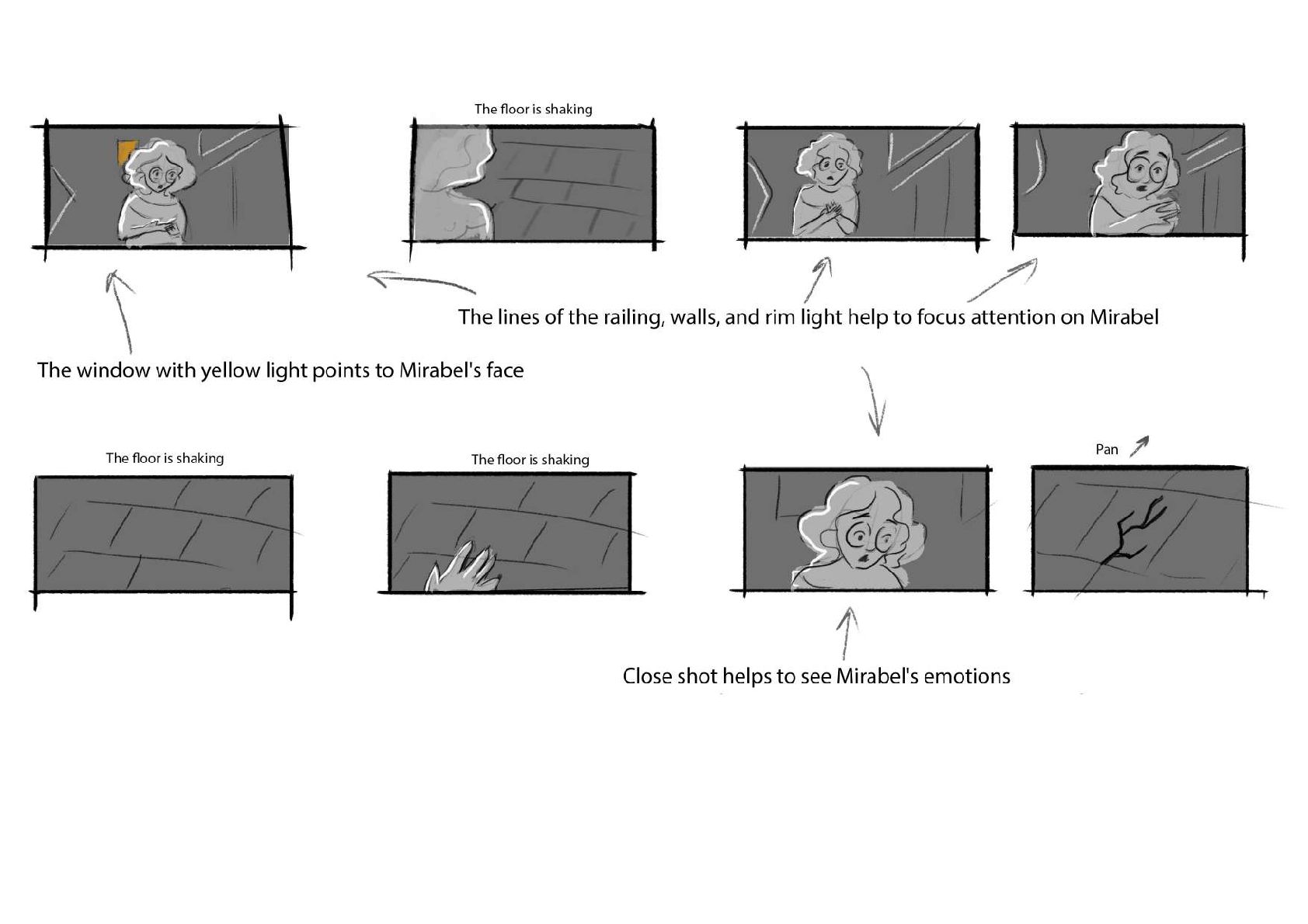 The floor is shaking

The lines of the railing, walls, and rim light help to focus attention on Mirabel

The window with yellow light points to Mirabel's face

The floor is shaking

The floor is shaking

Pan

Close shot helps to see Mirabel's emotions