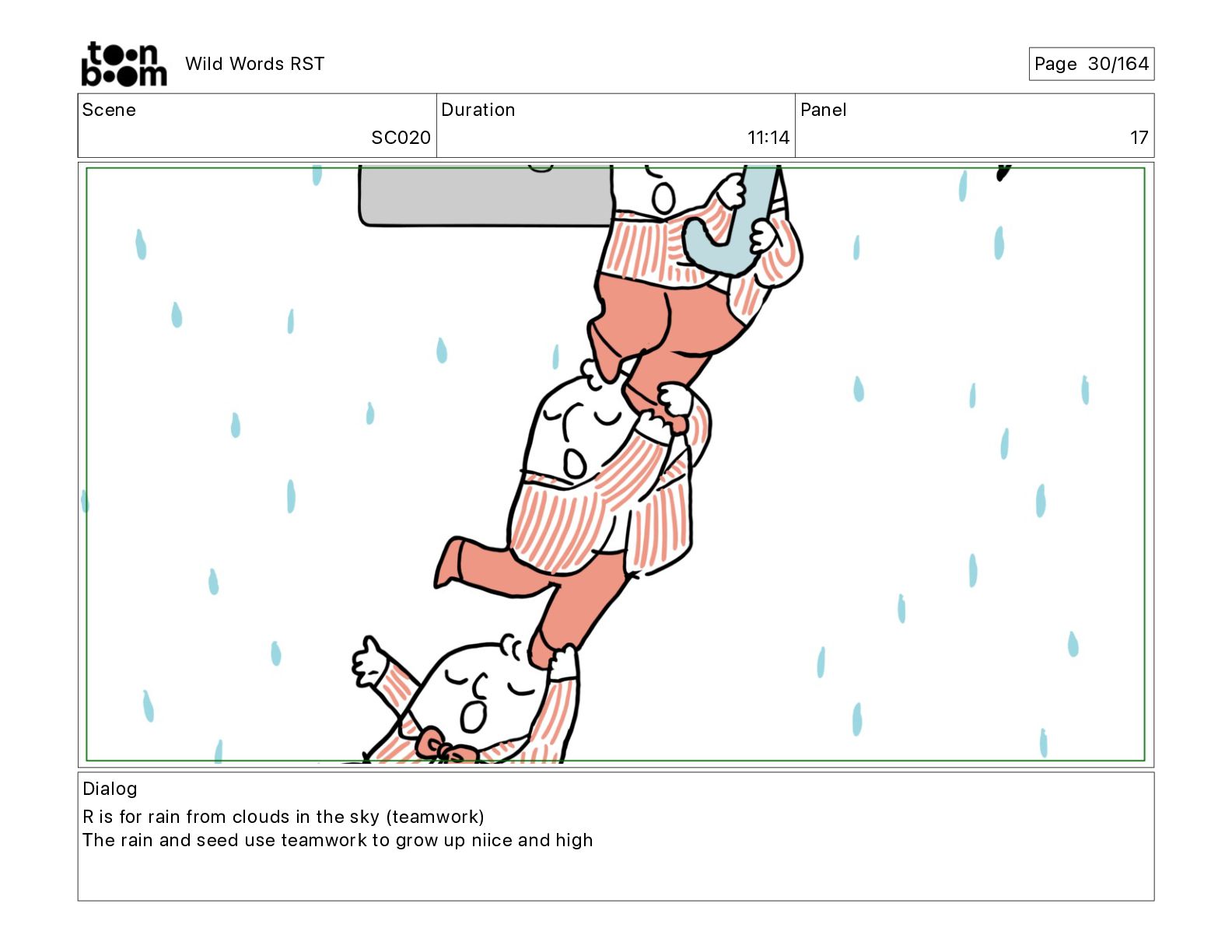 toon boom Wild Words RST

Page 30/164

| Scene | Duration | Panel |
|---|---|---|
| SC020 | 11:14 | 17 |

Dialog
R is for rain from clouds in the sky (teamwork)
The rain and seed use teamwork to grow up niice and high