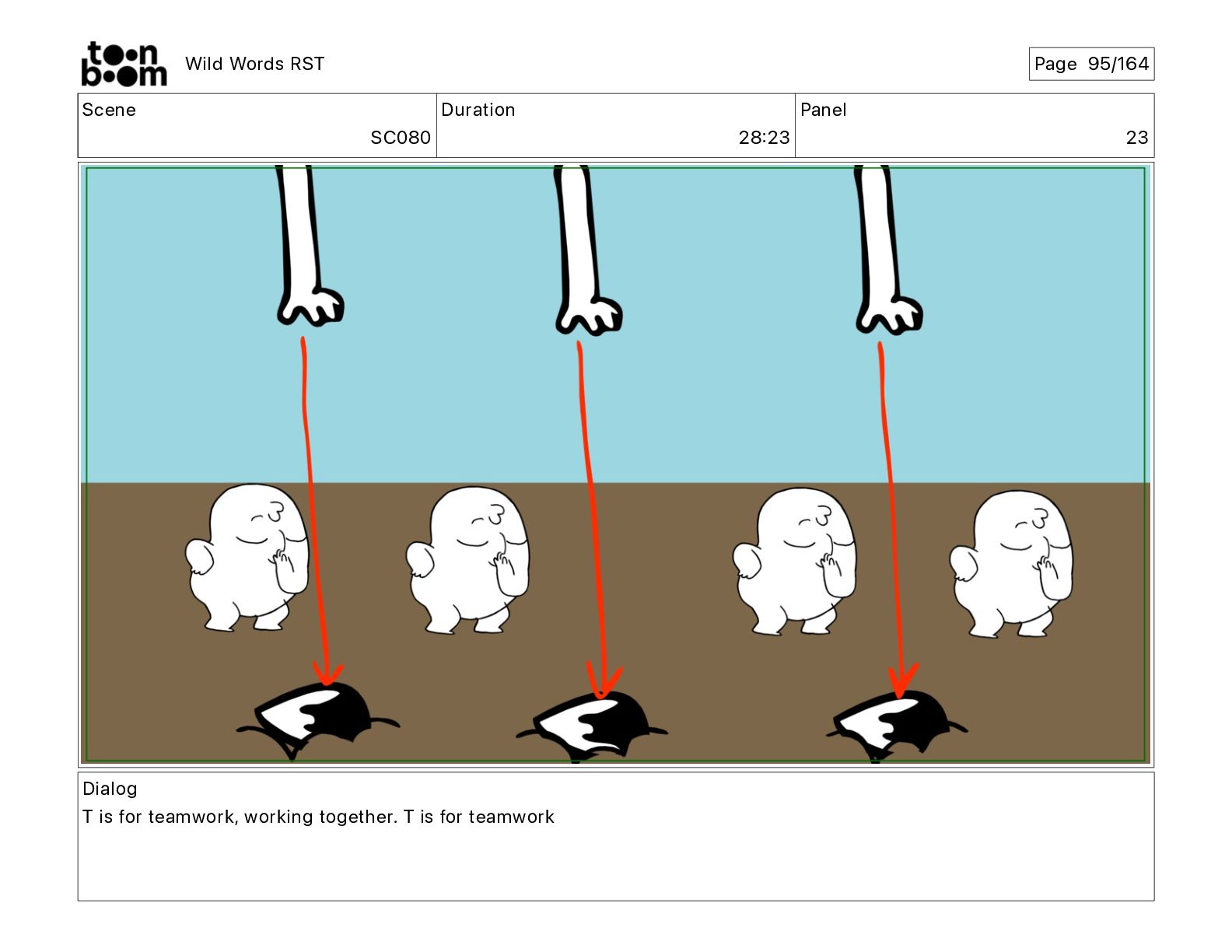 toon boom Wild Words RST

Page 95/164

| Scene | Duration | Panel |
|---|---|---|
| SC080 | 28:23 | 23 |

Dialog
T is for teamwork, working together. T is for teamwork