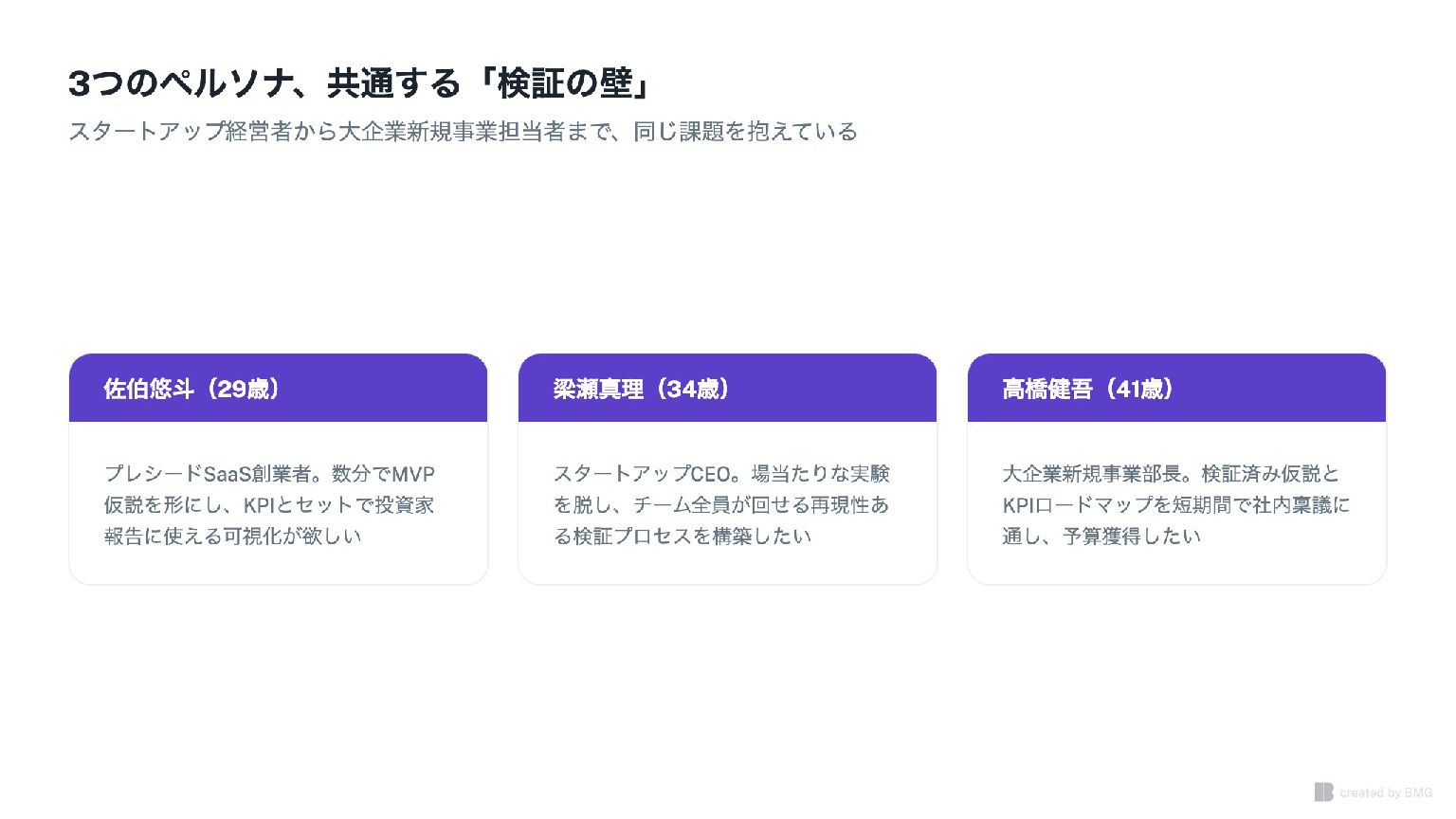 3つのペルソナ、共通する「検証の壁」

スタートアップ経営者から大企業新規事業担当者まで、同じ課題を抱えている

佐伯悠斗（29歳）

プレシードSaaS創業者。数分でMVP仮説を形にし、KPIとセットで投資家報告に使える可視化が欲しい

梁瀬真理（34歳）

スタートアップCEO。場当たりな実験を脱し、チーム全員が回せる再現性ある検証プロセスを構築したい

高橋健吾（41歳）

大企業新規事業部長。検証済み仮説とKPIロードマップを短期間で社内稟議に通し、予算獲得したい

created by BMG