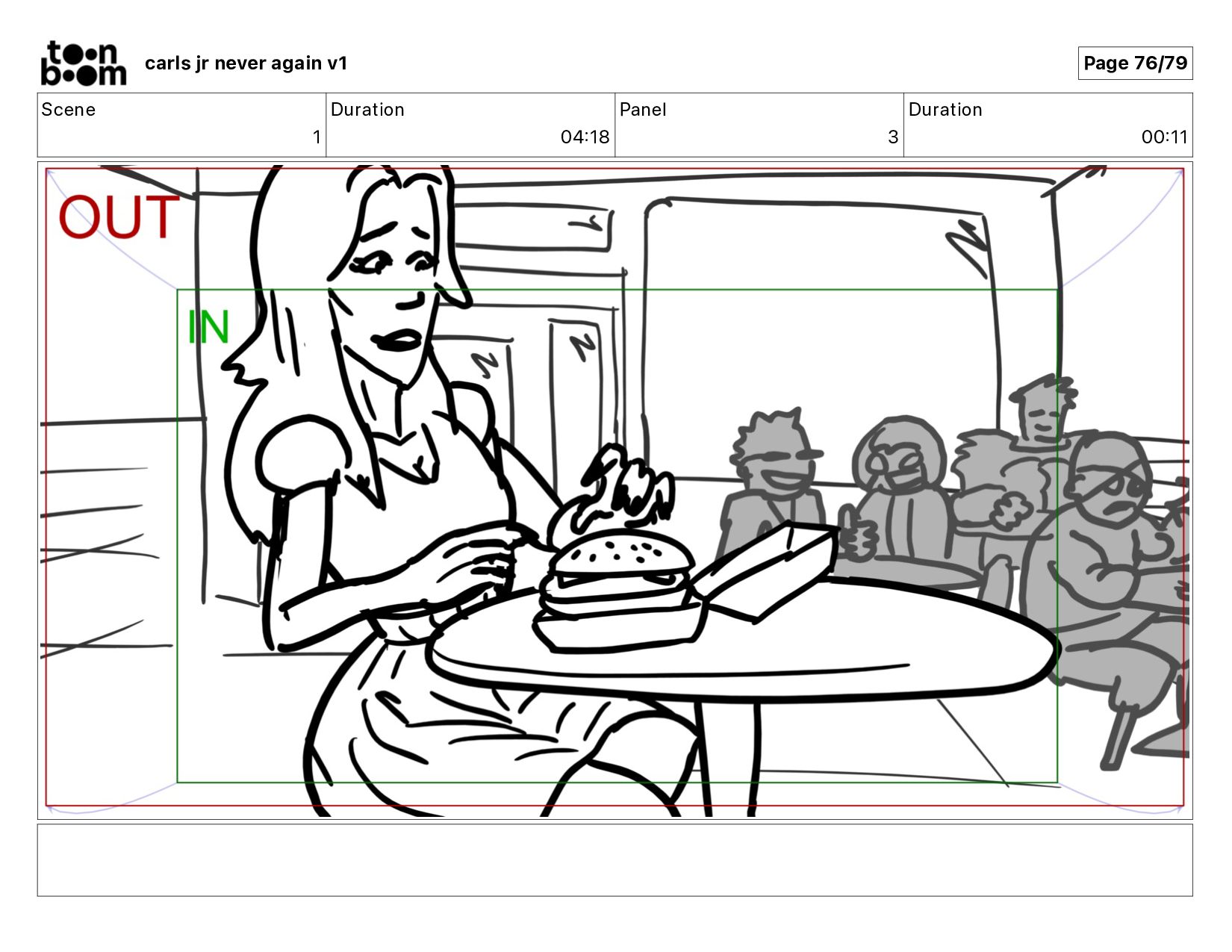 toon boom carls jr never again v1

Page 76/79

| Scene | Duration | Panel | Duration |
|---|---|---|---|
| 1 | 04:18 | 3 | 00:11 |

OUT

IN