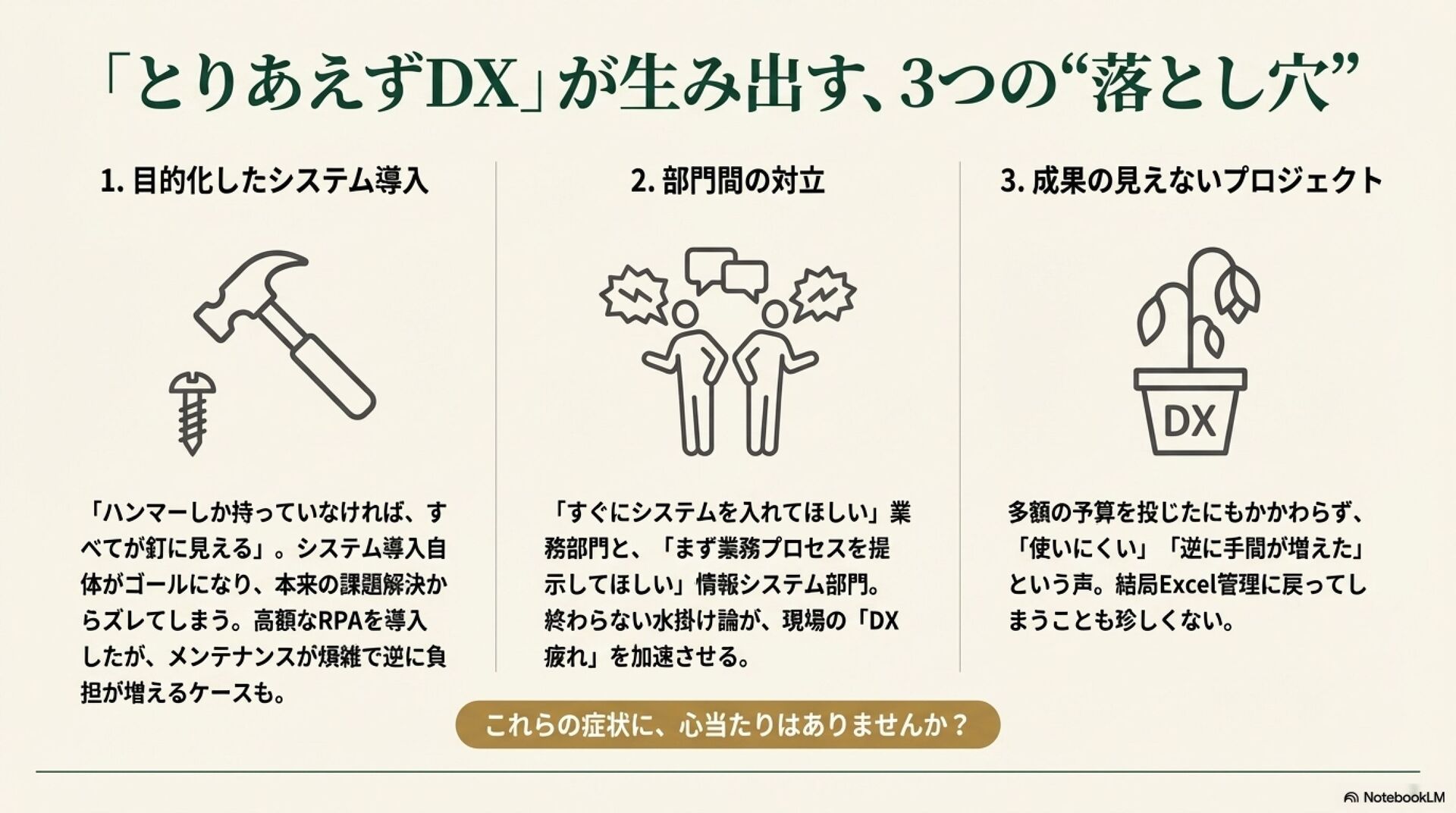 「とりあえずDX」が生み出す、3つの“落とし穴”

1. 目的化したシステム導入

「ハンマーしか持っていなければ、すべてが釘に見える」。システム導入自体がゴールになり、本来の課題解決からズレてしまう。高額なRPAを導入したが、メンテナンスが煩雑で逆に負担が増えるケースも。

2. 部門間の対立

「すぐにシステムを入れてほしい」業務部門と、「まず業務プロセスを提示してほしい」情報システム部門。終わらない水掛け論が、現場の「DX疲れ」を加速させる。

3. 成果の見えないプロジェクト

DX

多額の予算を投じたにもかかわらず、「使いにくい」「逆に手間が増えた」という声。結局Excel管理に戻ってしまうことも珍しくない。

これらの症状に、心当たりはありませんか？

NotebookLM