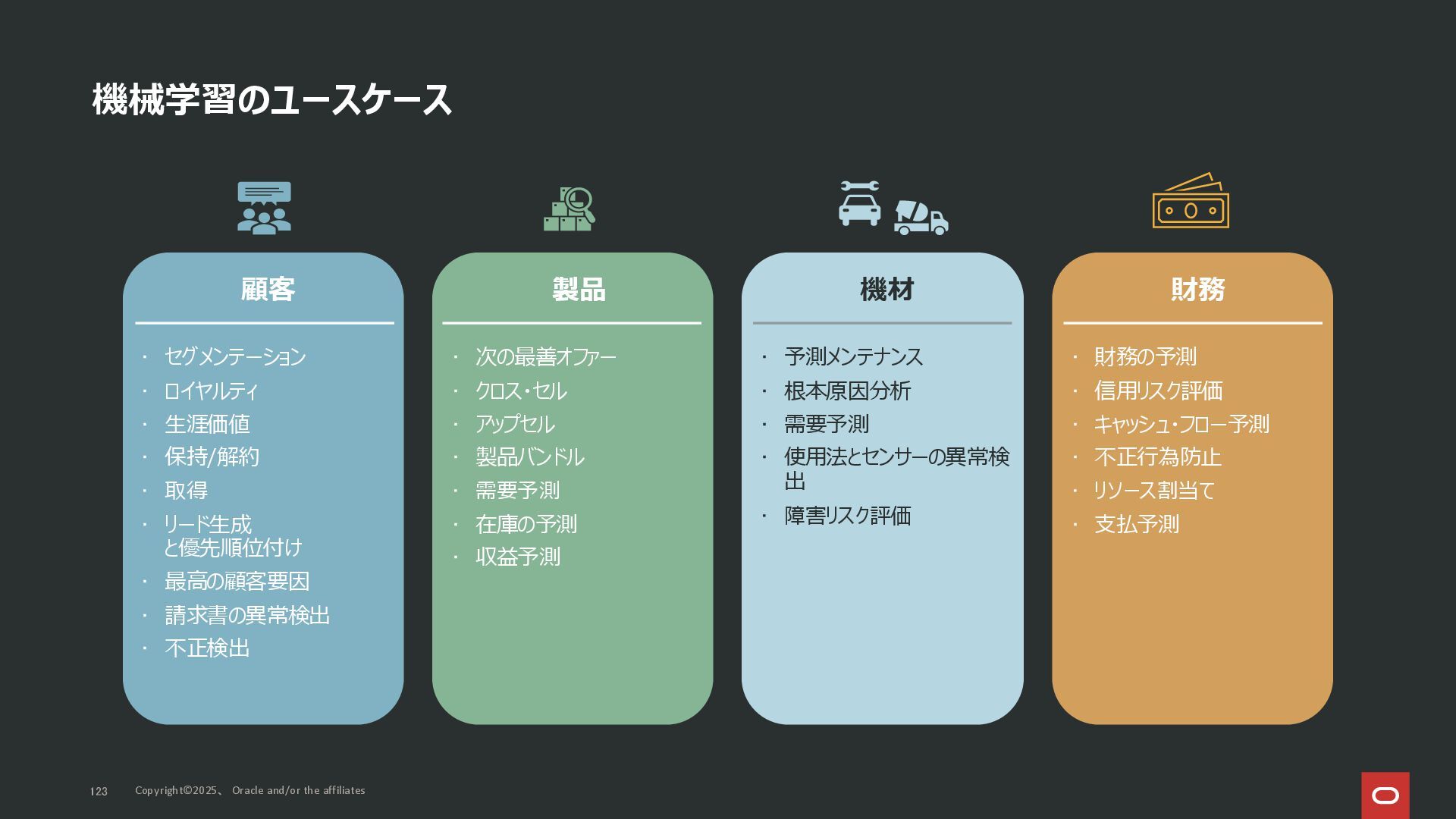 機械学習のユースケース

顧客

- セグメンテーション
- ロイヤルティ
- 生涯価値
- 保持/解約
- 取得
- リード生成と優先順位付け
- 最高の顧客要因
- 請求書の異常検出
- 不正検出

製品

- 次の最善オファー
- クロス・セル
- アップセル
- 製品バンドル
- 需要予測
- 在庫の予測
- 収益予測

機材

- 予測メンテナンス
- 根本原因分析
- 需要予測
- 使用法とセンサーの異常検出
- 障害リスク評価

財務

- 財務の予測
- 信用リスク評価
- キャッシュ・フロー予測
- 不正行為防止
- リソース割当て
- 支払予測

123 Copyright©2025、 Oracle and/or the affiliates