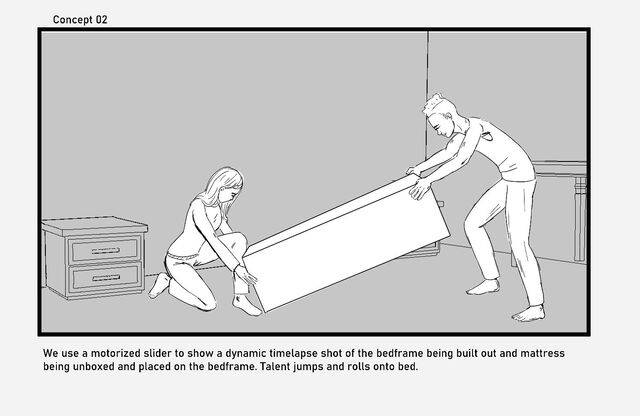 Concept 02

We use a motorized slider to show a dynamic timelapse shot of the bedframe being built out and mattress being unboxed and placed on the bedframe. Talent jumps and rolls onto bed.