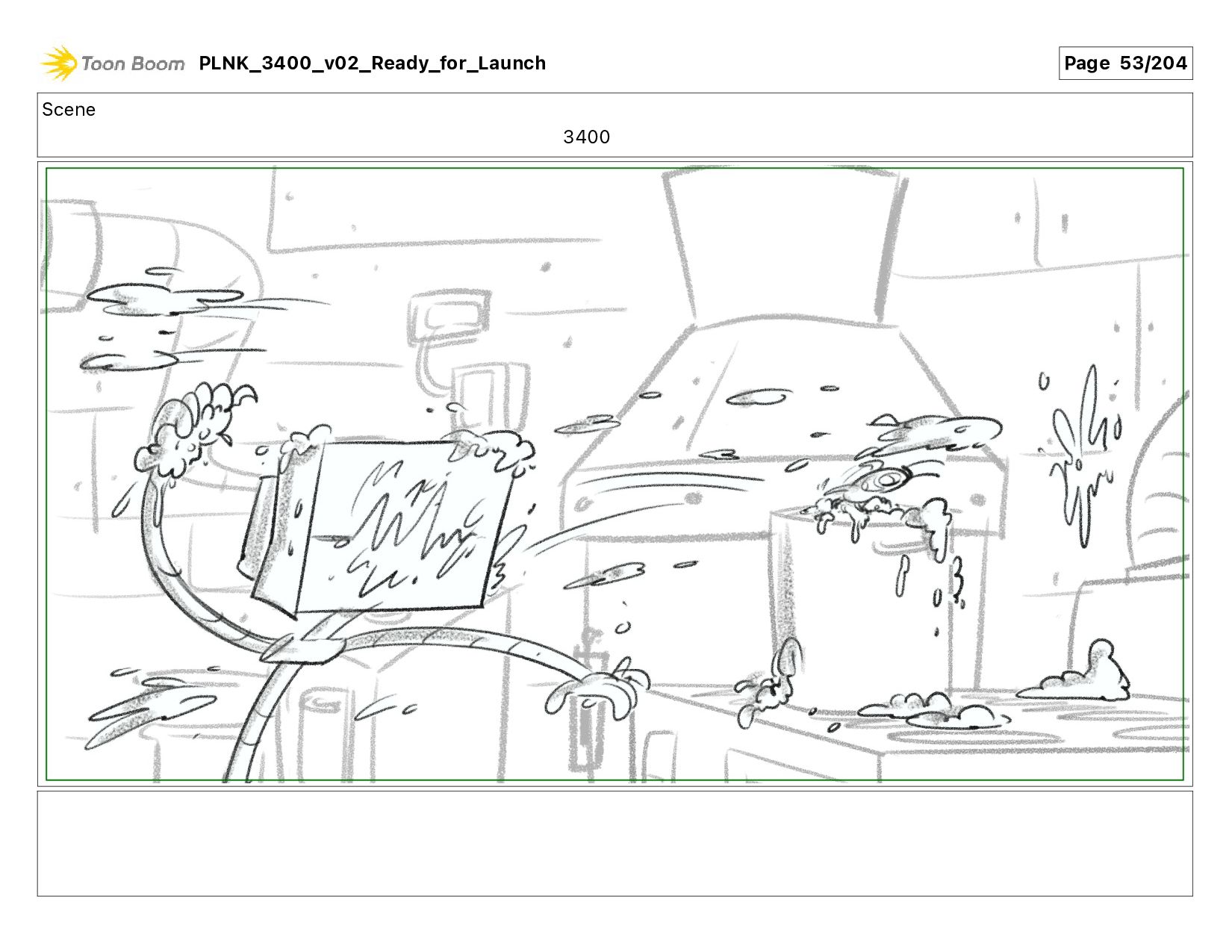 Toon Boom PLNK_3400_v02_Ready_for_Launch

Page 53/204

Scene

3400