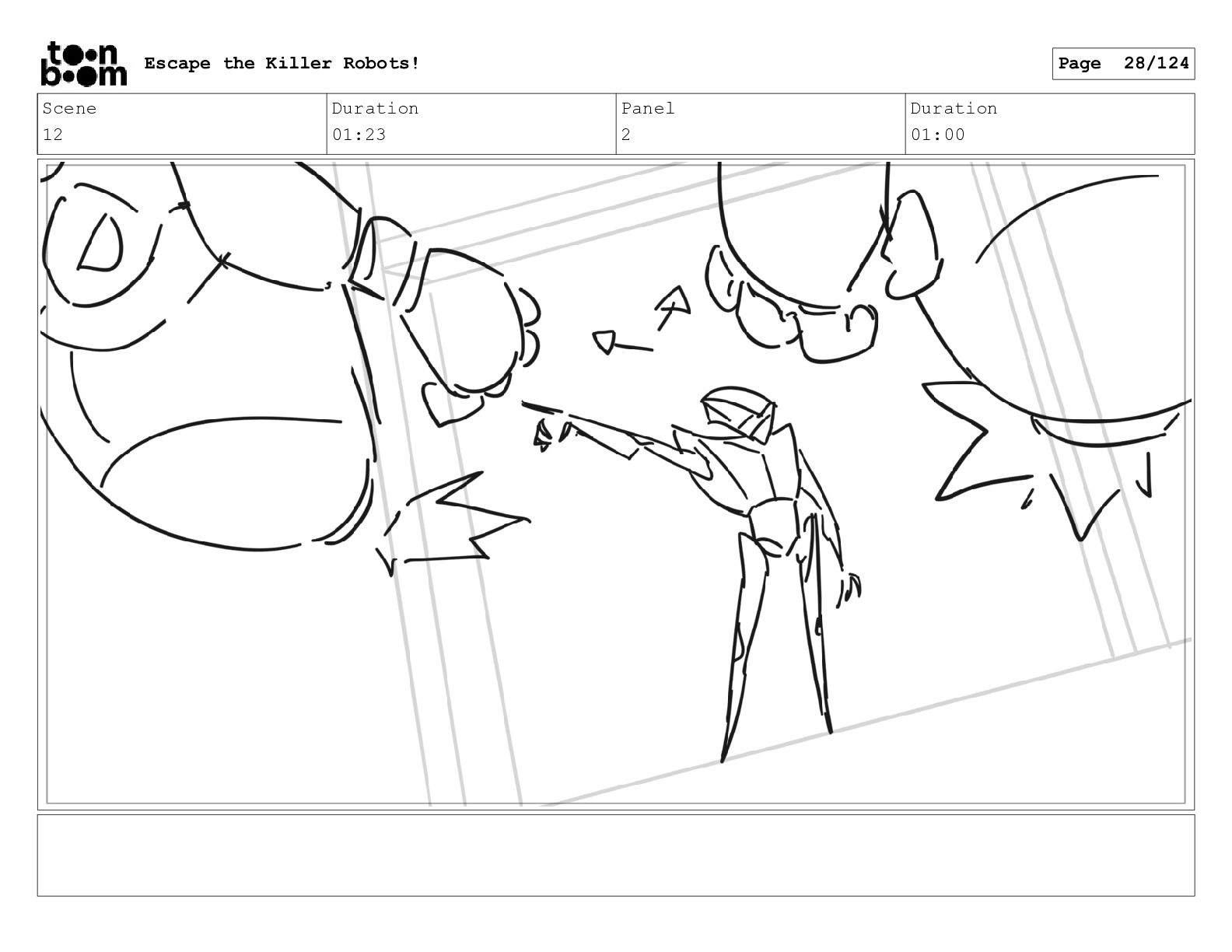 toon boom

Escape the Killer Robots!

Page 28/124

| Scene | Duration | Panel | Duration |
|---|---|---|---|
| 12 | 01:23 | 2 | 01:00 |