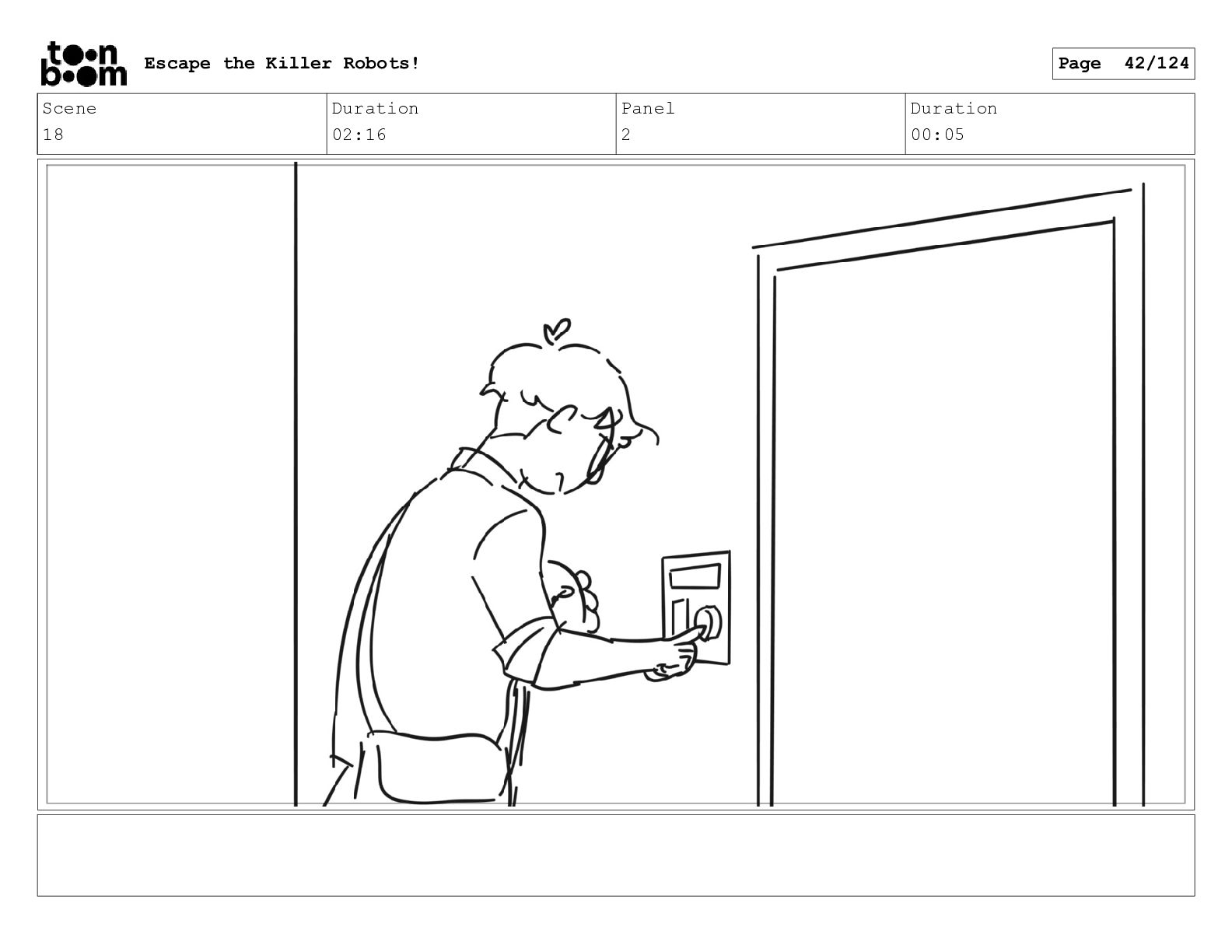 toon boom Escape the Killer Robots!

Page 42/124

| Scene | Duration | Panel | Duration |
|---|---|---|---|
| 18 | 02:16 | 2 | 00:05 |