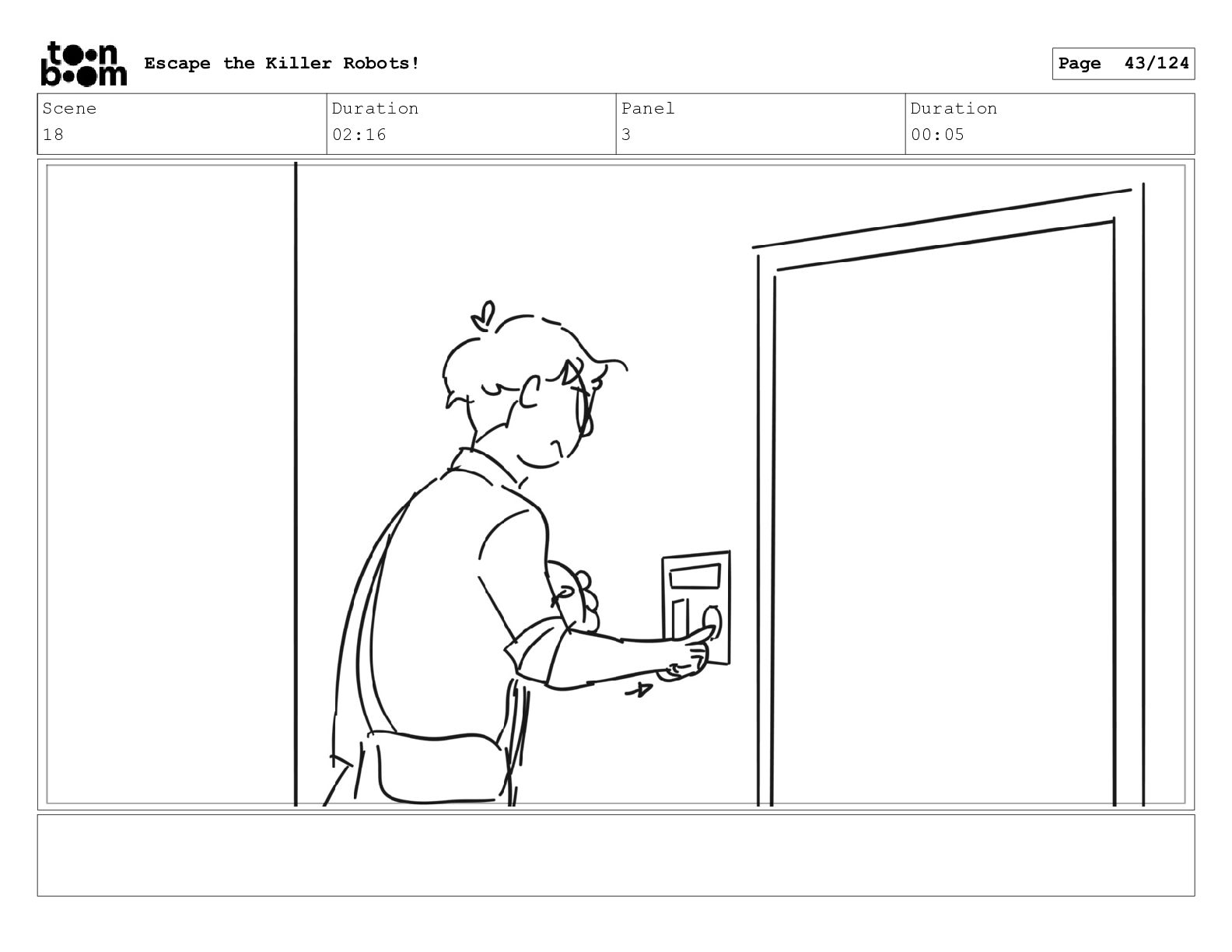 toon boom Escape the Killer Robots!

Page 43/124

| Scene | Duration | Panel | Duration |
|---|---|---|---|
| 18 | 02:16 | 3 | 00:05 |