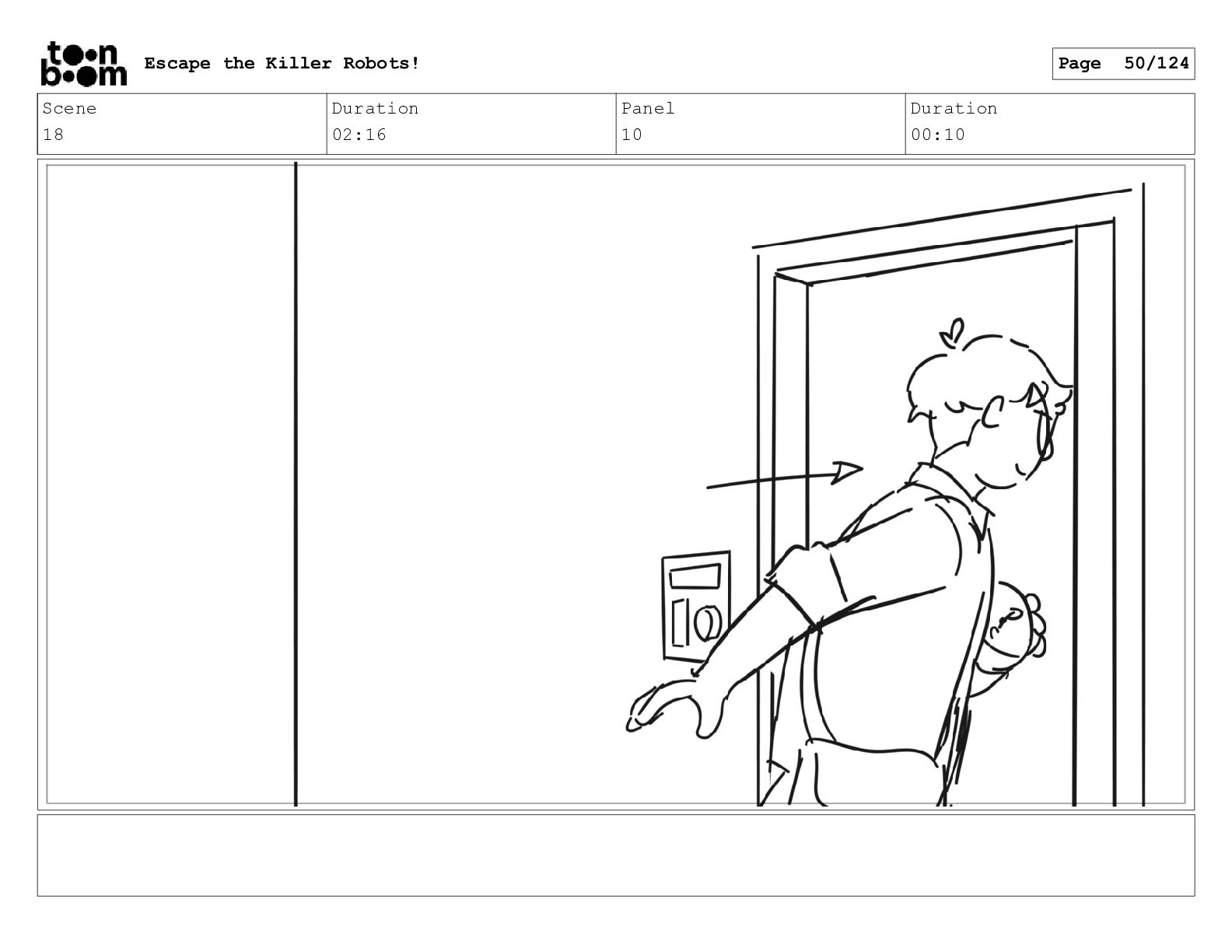 toon boom Escape the Killer Robots!

Page 50/124

| Scene | Duration | Panel | Duration |
|---|---|---|---|
| 18 | 02:16 | 10 | 00:10 |