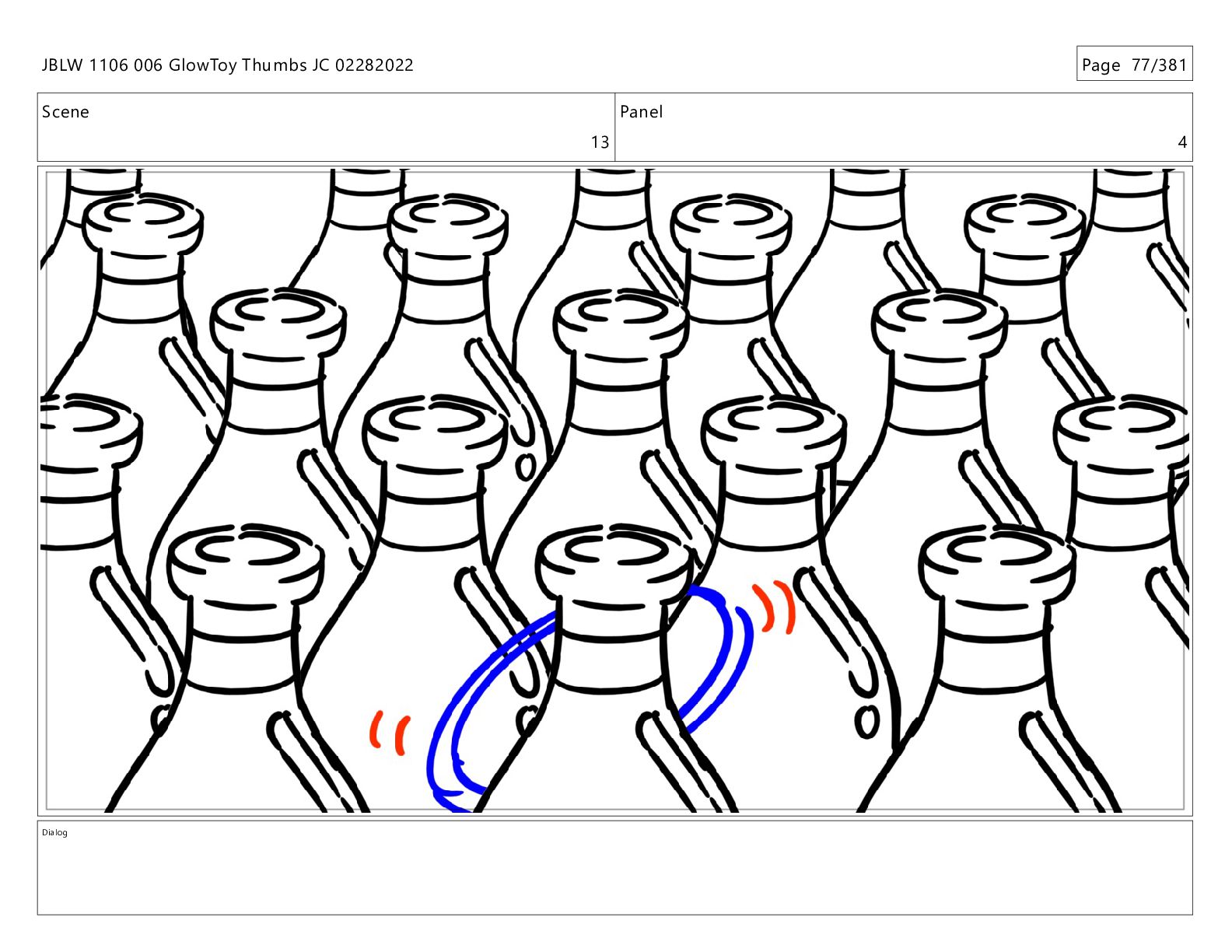 JBLW 1106 006 GlowToy Thumbs JC 02282022

Page 77/381

Scene
13

Panel
4

Dialog