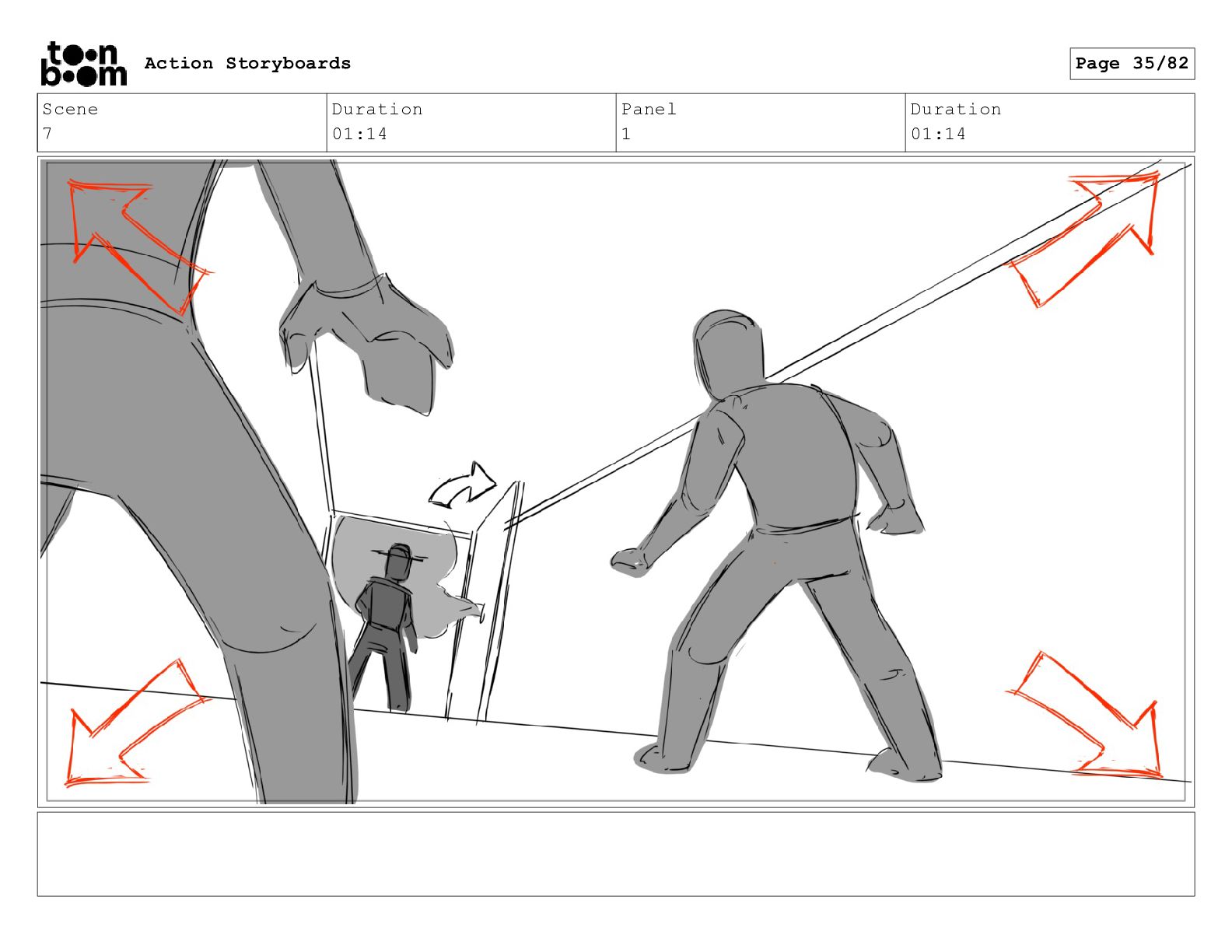 toon boom Action Storyboards

Page 35/82

| Scene | Duration | Panel | Duration |
|---|---|---|---|
| 7 | 01:14 | 1 | 01:14 |