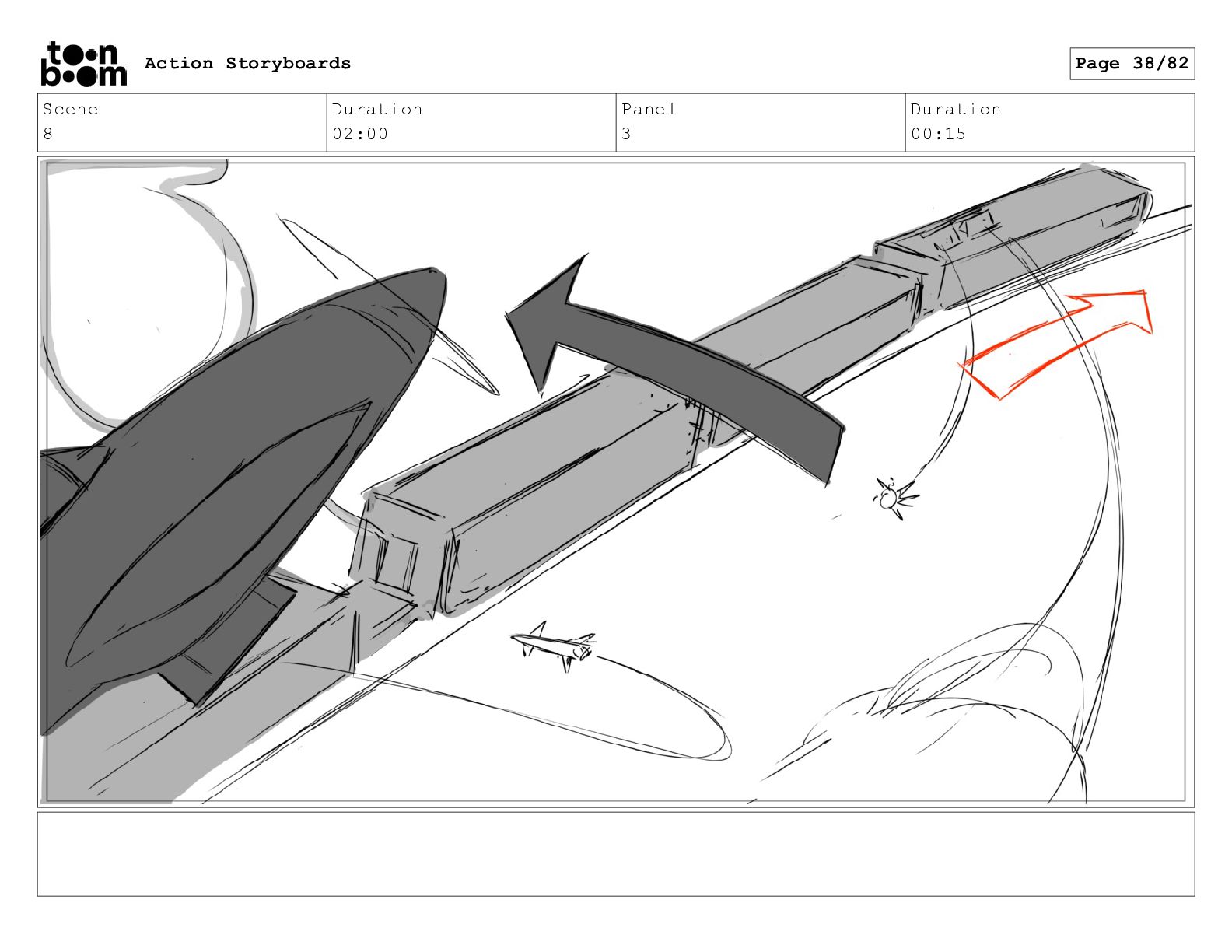 toon boom Action Storyboards

Page 38/82

| Scene | Duration | Panel | Duration |
|---|---|---|---|
| 8 | 02:00 | 3 | 00:15 |