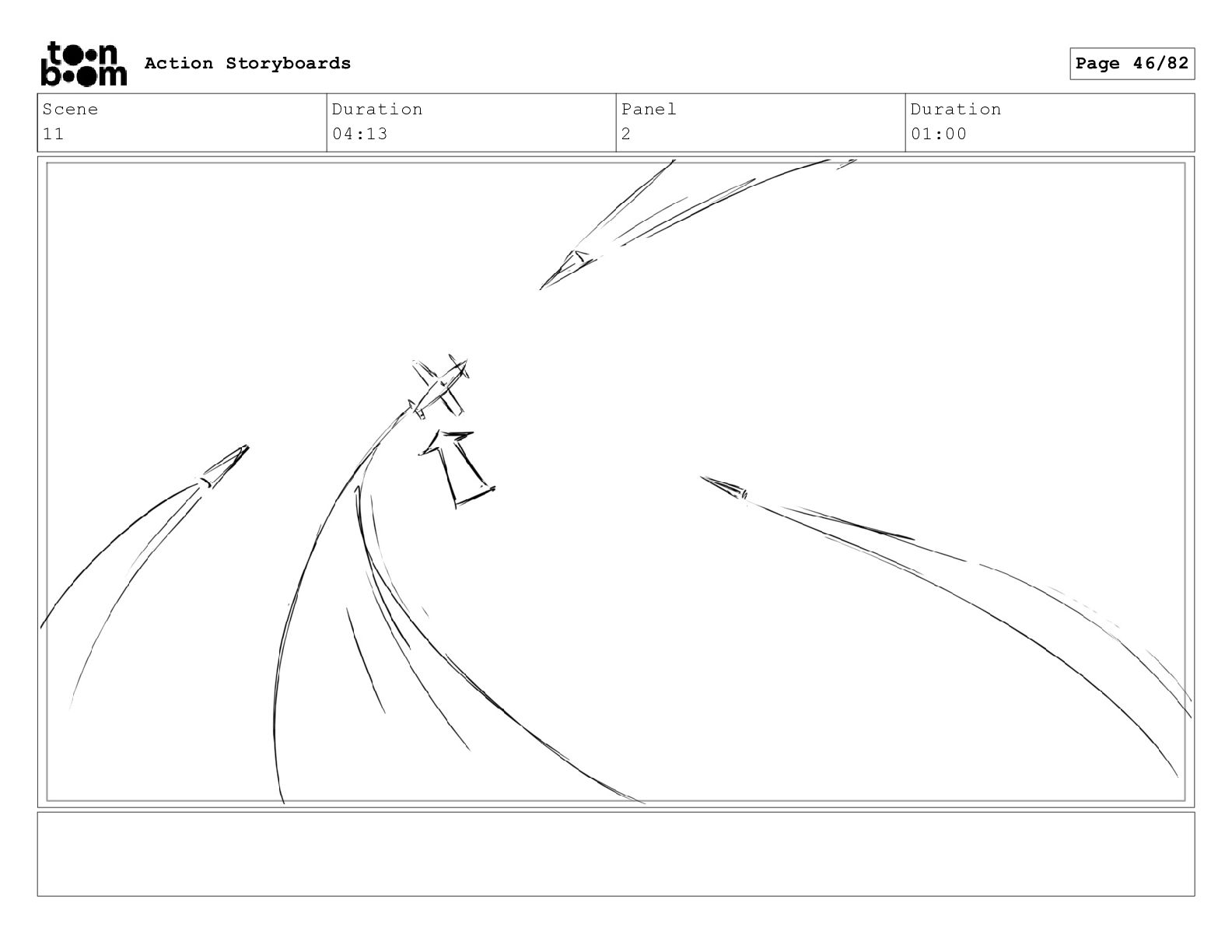 toon boom Action Storyboards

Page 46/82

| Scene | Duration | Panel | Duration |
|---|---|---|---|
| 11 | 04:13 | 2 | 01:00 |