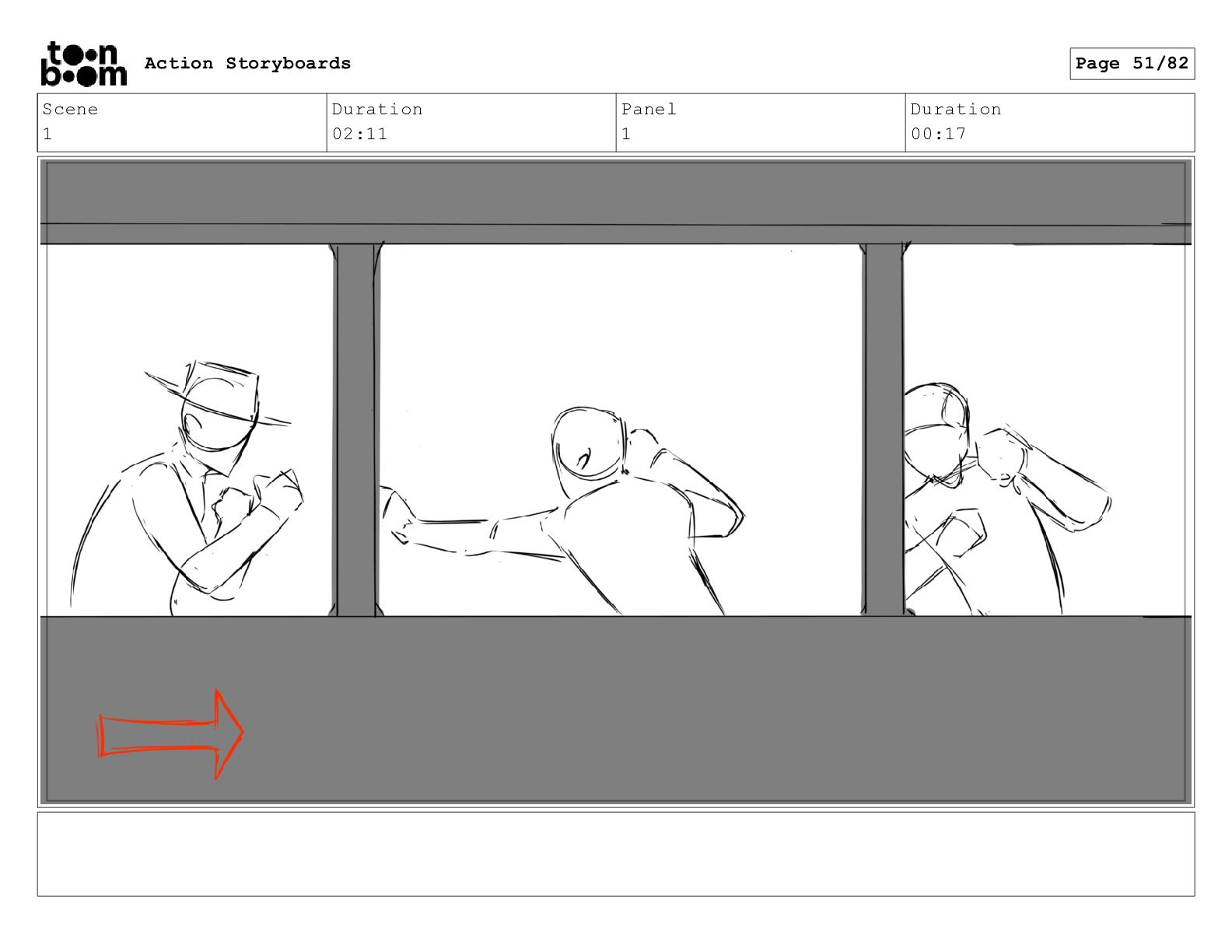 toon boom Action Storyboards

Page 51/82

| Scene | Duration | Panel | Duration |
|---|---|---|---|
| 1 | 02:11 | 1 | 00:17 |