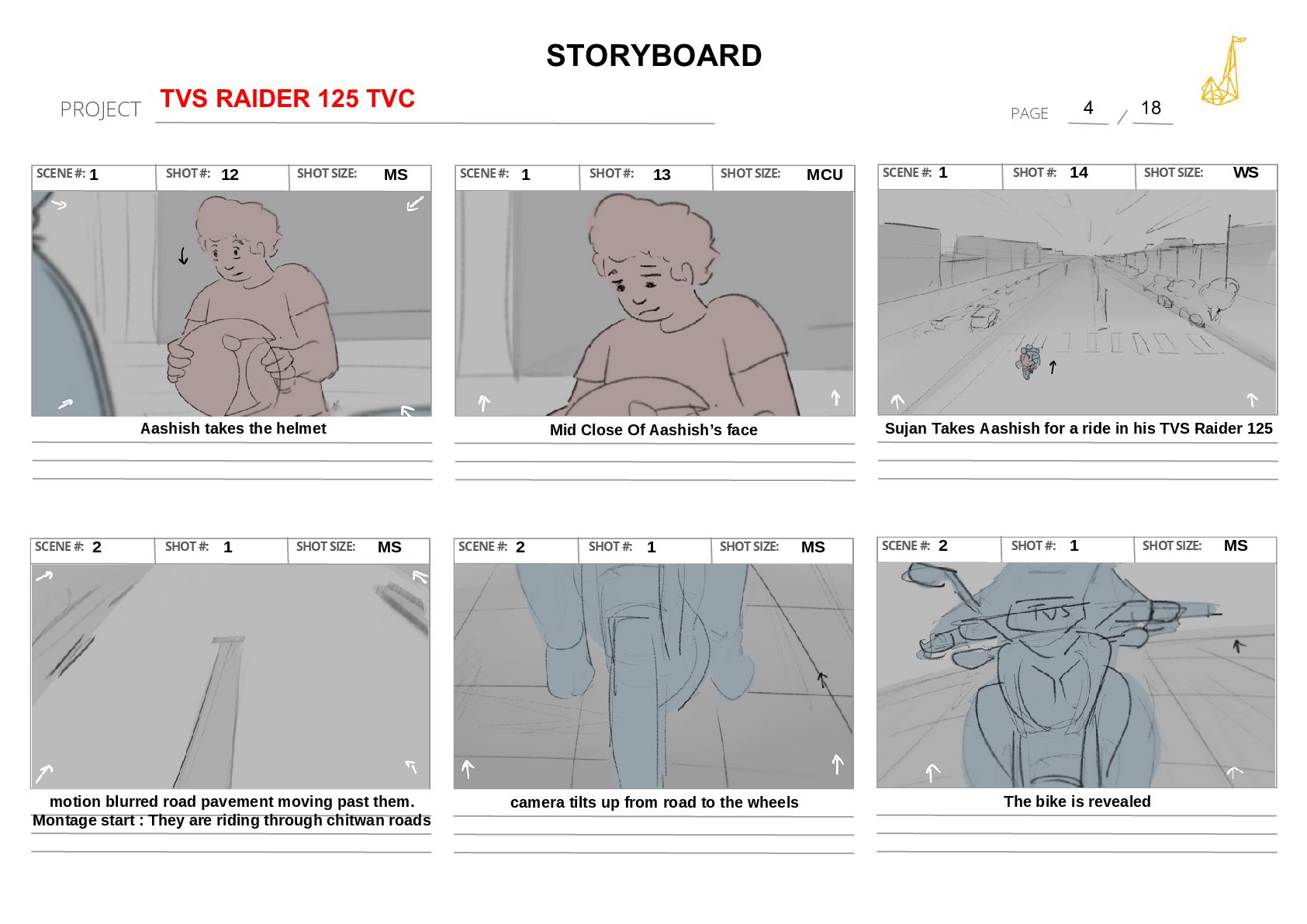 STORYBOARD

PROJECT TVS RAIDER 125 TVC

PAGE 4 / 18

SCENE #: 1 SHOT #: 12 SHOT SIZE: MS

Aashish takes the helmet

SCENE #: 1 SHOT #: 13 SHOT SIZE: MCU

Mid Close Of Aashish's face

SCENE #: 1 SHOT #: 14 SHOT SIZE: WS

Sujan Takes Aashish for a ride in his TVS Raider 125

SCENE #: 2 SHOT #: 1 SHOT SIZE: MS

motion blurred road pavement moving past them. Montage start : They are riding through chitwan roads

SCENE #: 2 SHOT #: 1 SHOT SIZE: MS

camera tilts up from road to the wheels

SCENE #: 2 SHOT #: 1 SHOT SIZE: MS

TVS

The bike is revealed