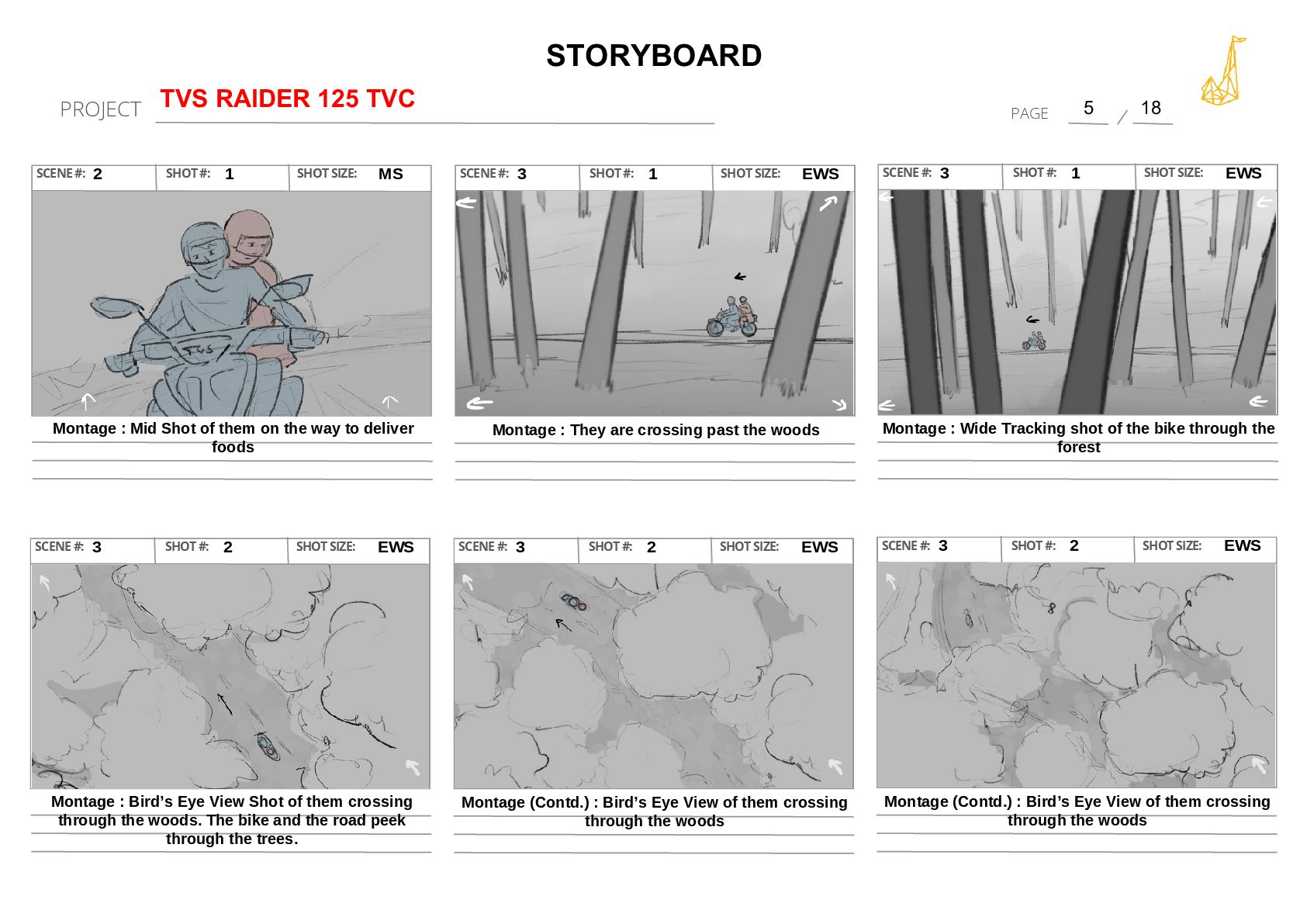 STORYBOARD

PROJECT TVS RAIDER 125 TVC

PAGE 5 / 18

SCENE #: 2 SHOT #: 1 SHOT SIZE: MS

TVS

Montage : Mid Shot of them on the way to deliver foods

SCENE #: 3 SHOT #: 1 SHOT SIZE: EWS

Montage : They are crossing past the woods

SCENE #: 3 SHOT #: 1 SHOT SIZE: EWS

Montage : Wide Tracking shot of the bike through the forest

SCENE #: 3 SHOT #: 2 SHOT SIZE: EWS

Montage : Bird's Eye View Shot of them crossing through the woods. The bike and the road peek through the trees.

SCENE #: 3 SHOT #: 2 SHOT SIZE: EWS

Montage (Contd.) : Bird's Eye View of them crossing through the woods

SCENE #: 3 SHOT #: 2 SHOT SIZE: EWS

Montage (Contd.) : Bird's Eye View of them crossing through the woods