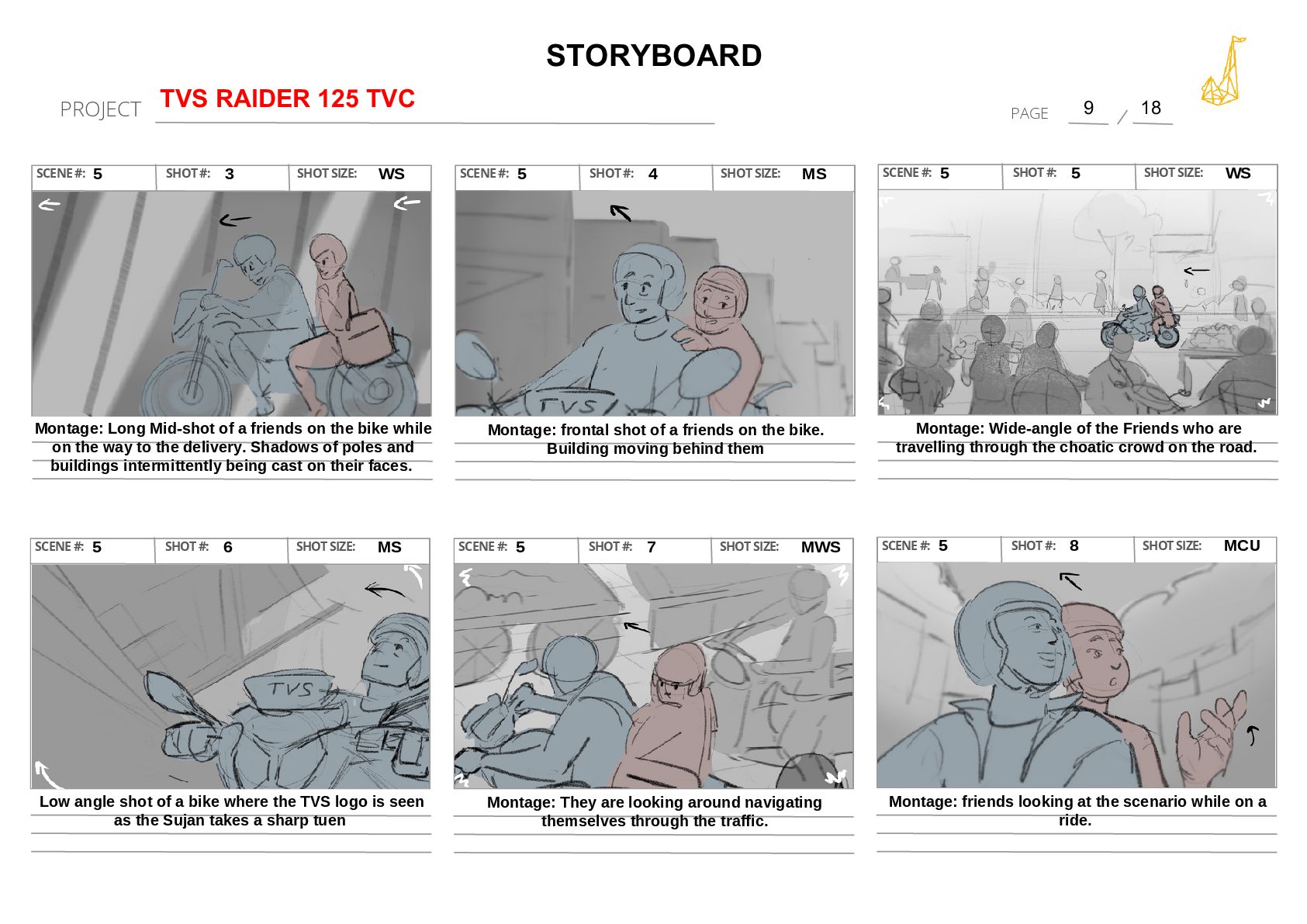 STORYBOARD

PROJECT TVS RAIDER 125 TVC

PAGE 9 / 18

SCENE #: 5 SHOT #: 3 SHOT SIZE: WS

Montage: Long Mid-shot of a friends on the bike while on the way to the delivery. Shadows of poles and buildings intermittently being cast on their faces.

SCENE #: 5 SHOT #: 4 SHOT SIZE: MS

TVS

Montage: frontal shot of a friends on the bike. Building moving behind them

SCENE #: 5 SHOT #: 5 SHOT SIZE: WS

Montage: Wide-angle of the Friends who are travelling through the choatic crowd on the road.

SCENE #: 5 SHOT #: 6 SHOT SIZE: MS

TVS

Low angle shot of a bike where the TVS logo is seen as the Sujan takes a sharp tuen

SCENE #: 5 SHOT #: 7 SHOT SIZE: MWS

Montage: They are looking around navigating themselves through the traffic.

SCENE #: 5 SHOT #: 8 SHOT SIZE: MCU

Montage: friends looking at the scenario while on a ride.