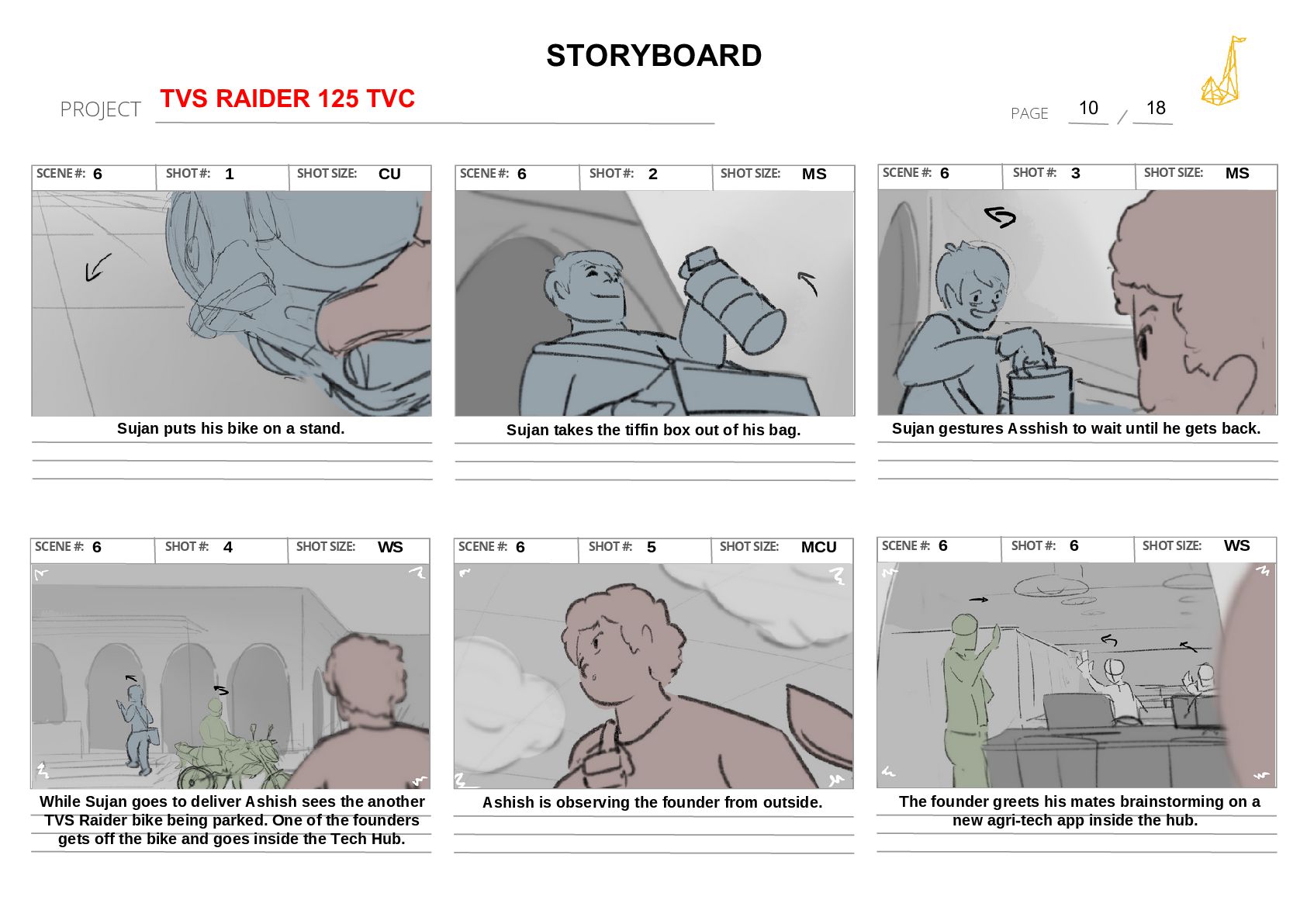 STORYBOARD

PROJECT TVS RAIDER 125 TVC

PAGE 10 / 18

SCENE #: 6 SHOT #: 1 SHOT SIZE: CU

Sujan puts his bike on a stand.

SCENE #: 6 SHOT #: 2 SHOT SIZE: MS

Sujan takes the tiffin box out of his bag.

SCENE #: 6 SHOT #: 3 SHOT SIZE: MS

Sujan gestures Asshish to wait until he gets back.

SCENE #: 6 SHOT #: 4 SHOT SIZE: WS

While Sujan goes to deliver Ashish sees the another TVS Raider bike being parked. One of the founders gets off the bike and goes inside the Tech Hub.

SCENE #: 6 SHOT #: 5 SHOT SIZE: MCU

Ashish is observing the founder from outside.

SCENE #: 6 SHOT #: 6 SHOT SIZE: WS

The founder greets his mates brainstorming on a new agri-tech app inside the hub.