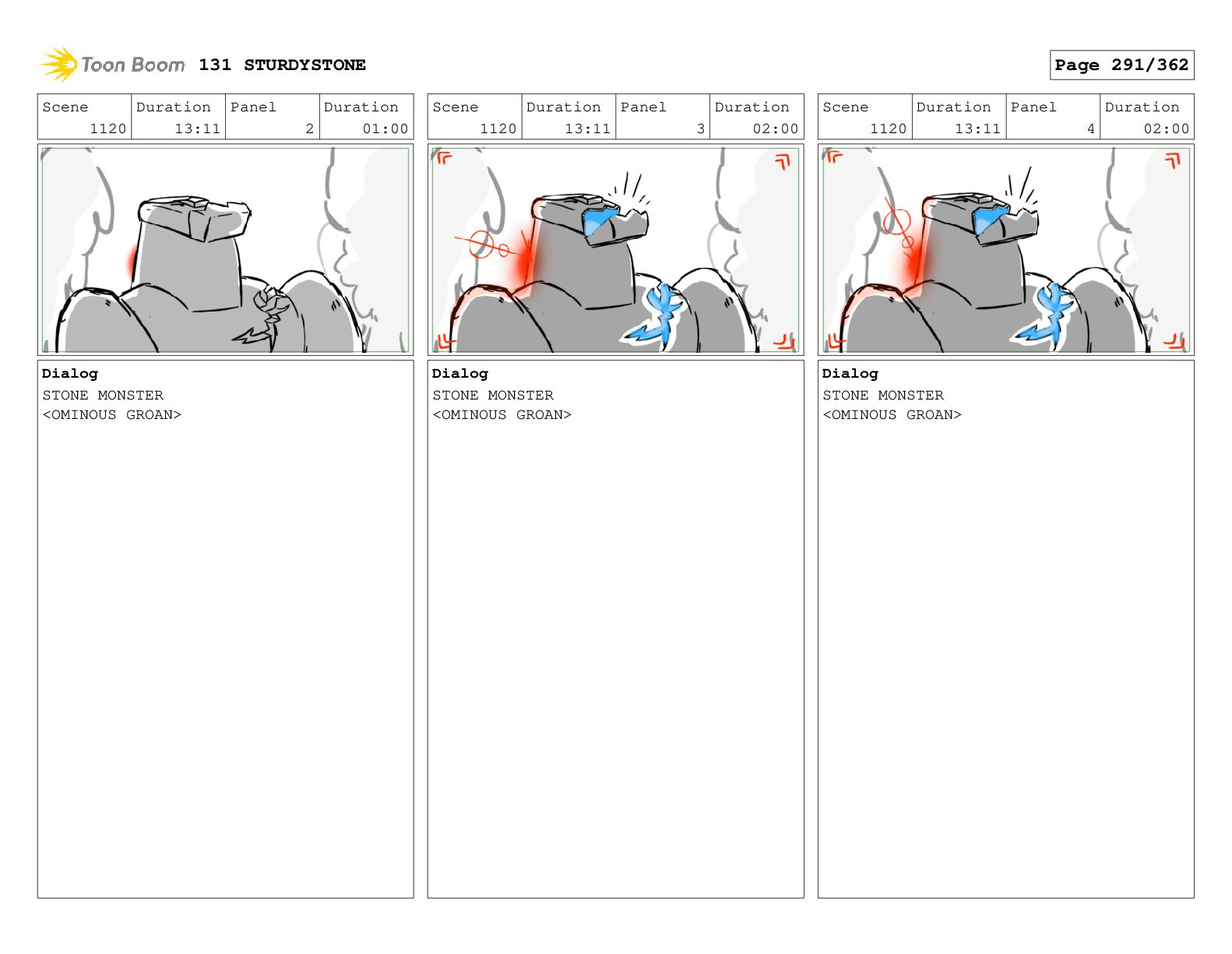 Toon Boom 131 STURDYSTONE

Page 291/362

| Scene | Duration | Panel | Duration |
|---|---|---|---|
| 1120 | 13:11 | 2 | 01:00 |

Dialog
STONE MONSTER
<OMINOUS GROAN>

| Scene | Duration | Panel | Duration |
|---|---|---|---|
| 1120 | 13:11 | 3 | 02:00 |

Dialog
STONE MONSTER
<OMINOUS GROAN>

| Scene | Duration | Panel | Duration |
|---|---|---|---|
| 1120 | 13:11 | 4 | 02:00 |

Dialog
STONE MONSTER
<OMINOUS GROAN>