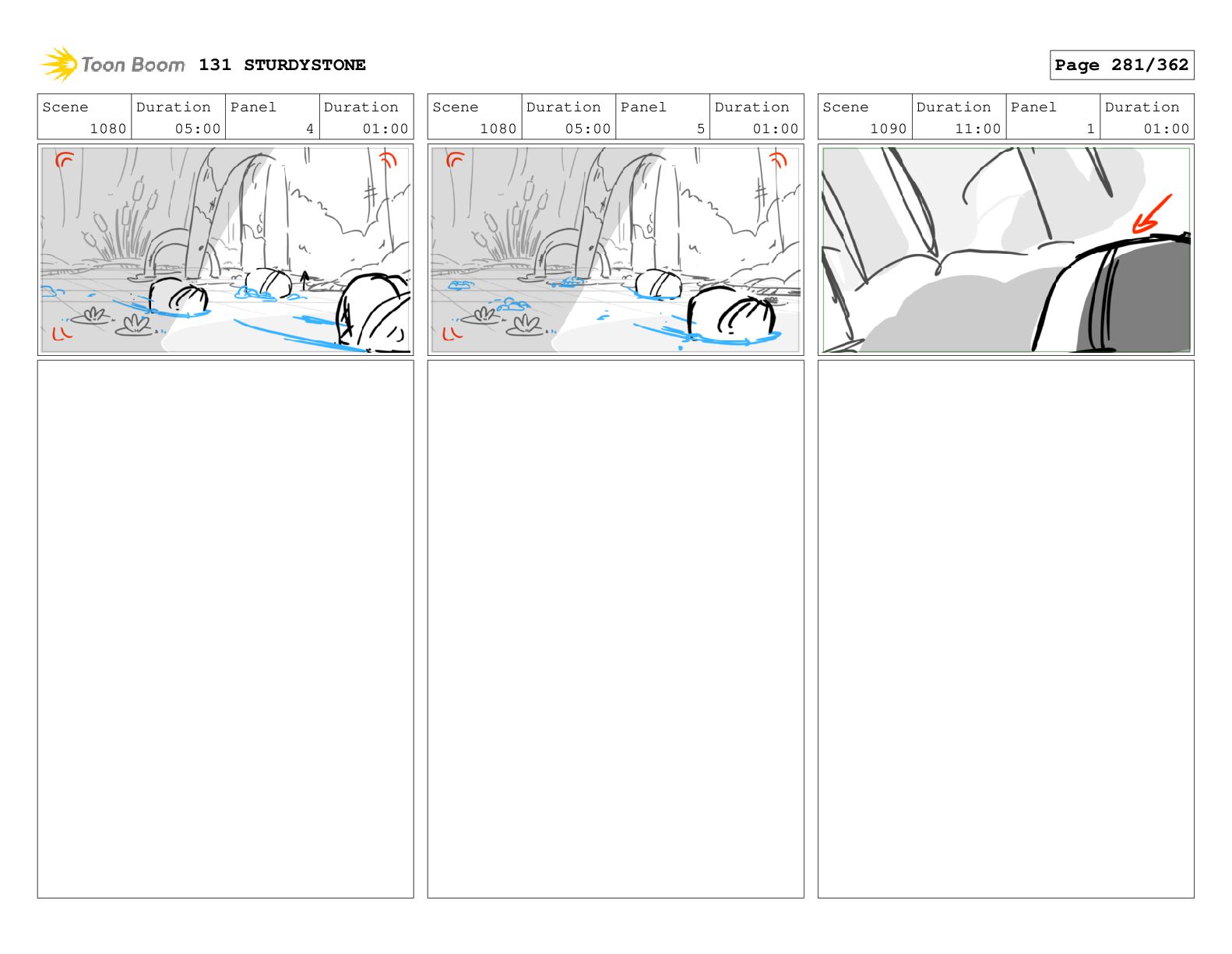 Toon Boom 131 STURDYSTONE

Page 281/362

| Scene | Duration | Panel | Duration |
|---|---|---|---|
| 1080 | 05:00 | 4 | 01:00 |

| Scene | Duration | Panel | Duration |
|---|---|---|---|
| 1080 | 05:00 | 5 | 01:00 |

| Scene | Duration | Panel | Duration |
|---|---|---|---|
| 1090 | 11:00 | 1 | 01:00 |