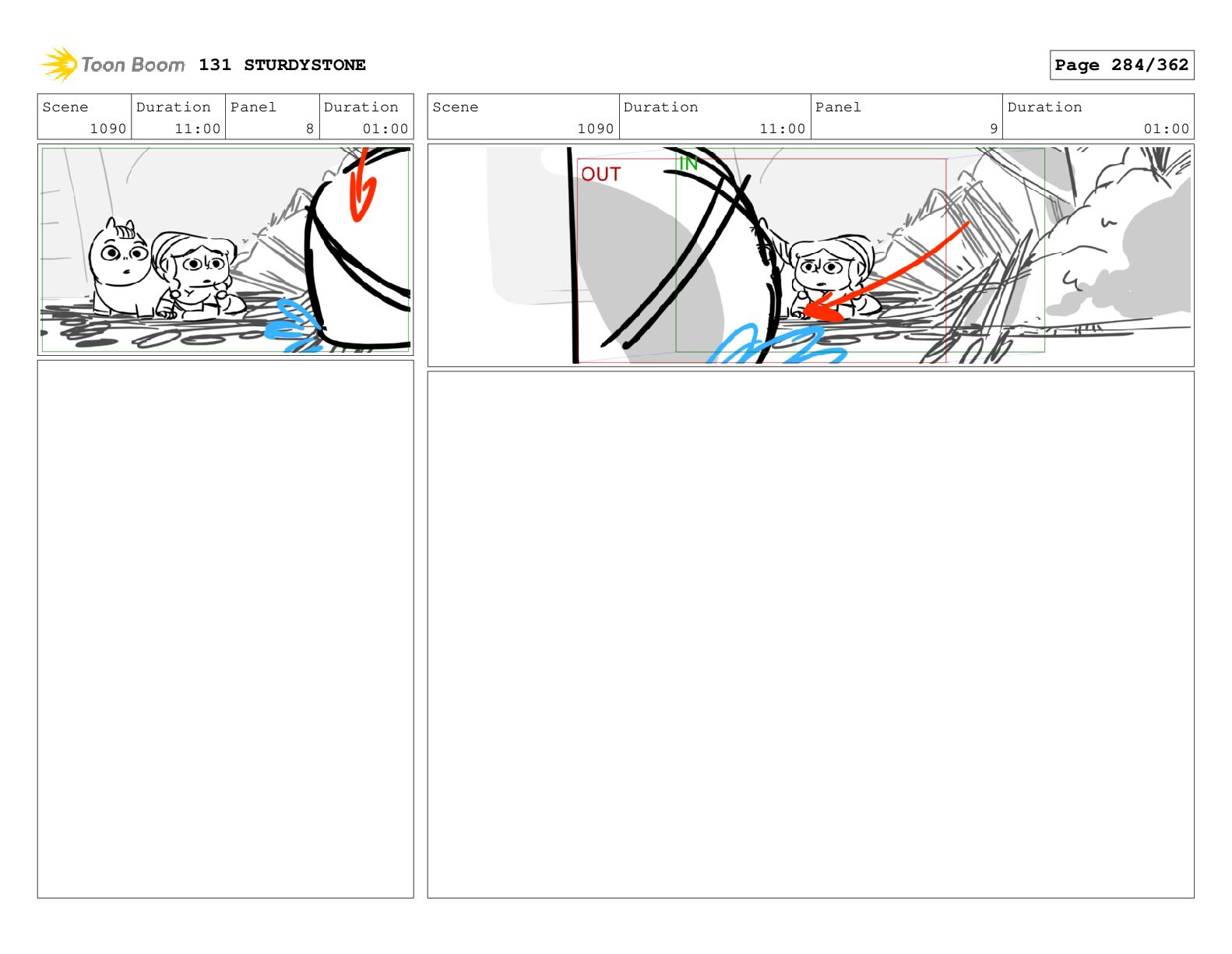 Toon Boom 131 STURDYSTONE

Page 284/362

| Scene | Duration | Panel | Duration |
|---|---|---|---|
| 1090 | 11:00 | 8 | 01:00 |

| Scene | Duration | Panel | Duration |
|---|---|---|---|
| 1090 | 11:00 | 9 | 01:00 |

OUT
IN